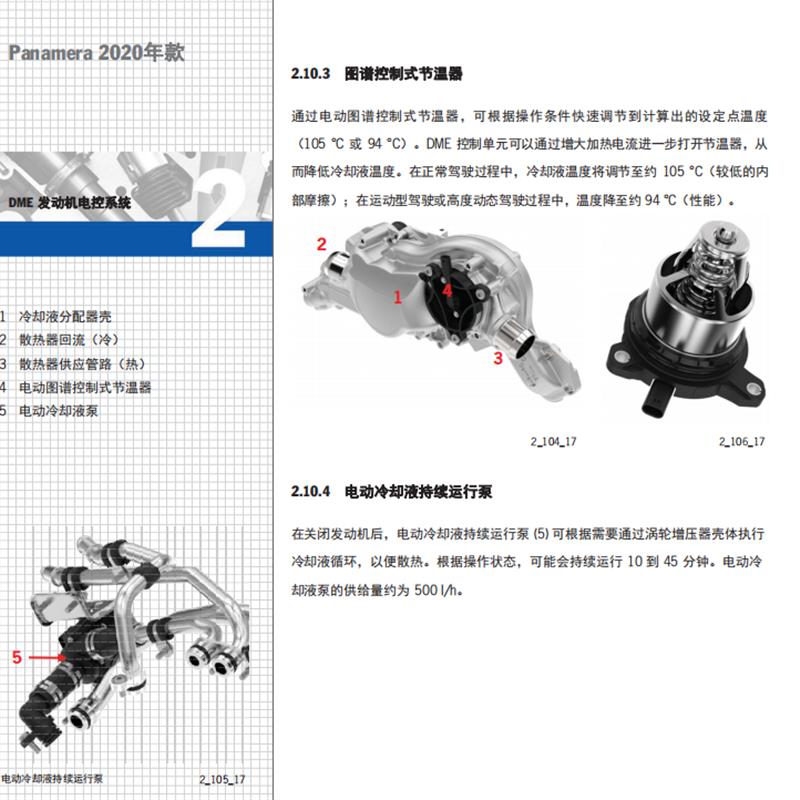 Panamera 2020年款

DME 发动机电控系统

2

1 冷却液分配器壳
2 散热器回流（冷）
3 散热器供应管路（热）
4 电动图谱控制式节温器
5 电动冷却液泵

5

电动冷却液持续运行泵

2_105_17

2.10.3 图谱控制式节温器

通过电动图谱控制式节温器，可根据操作条件快速调节到计算出的设定点温度（105 °C 或 94 °C）。DME 控制单元可以通过增大加热电流进一步打开节温器，从而降低冷却液温度。在正常驾驶过程中，冷却液温度将调节至约 105 °C（较低的内部摩擦）；在运动型驾驶或高度动态驾驶过程中，温度降至约 94 °C（性能）。

2

1

4

3

2_104_17

2_106_17

2.10.4 电动冷却液持续运行泵

在关闭发动机后，电动冷却液持续运行泵 (5) 可根据需要通过涡轮增压器壳体执行冷却液循环，以便散热。根据操作状态，可能会持续运行 10 到 45 分钟。电动冷却液泵的供给量约为 500 l/h。