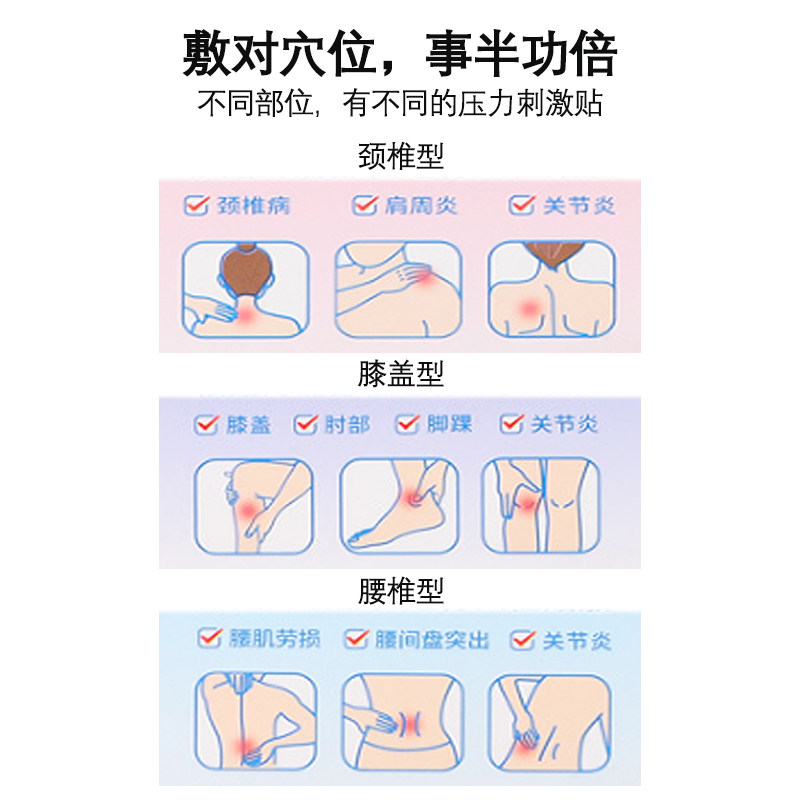 敷对穴位，事半功倍

不同部位，有不同的压力刺激贴

颈椎型

颈椎病 肩周炎 关节炎

膝盖型

膝盖 肘部 脚踝 关节炎

腰椎型

腰肌劳损 腰间盘突出 关节炎