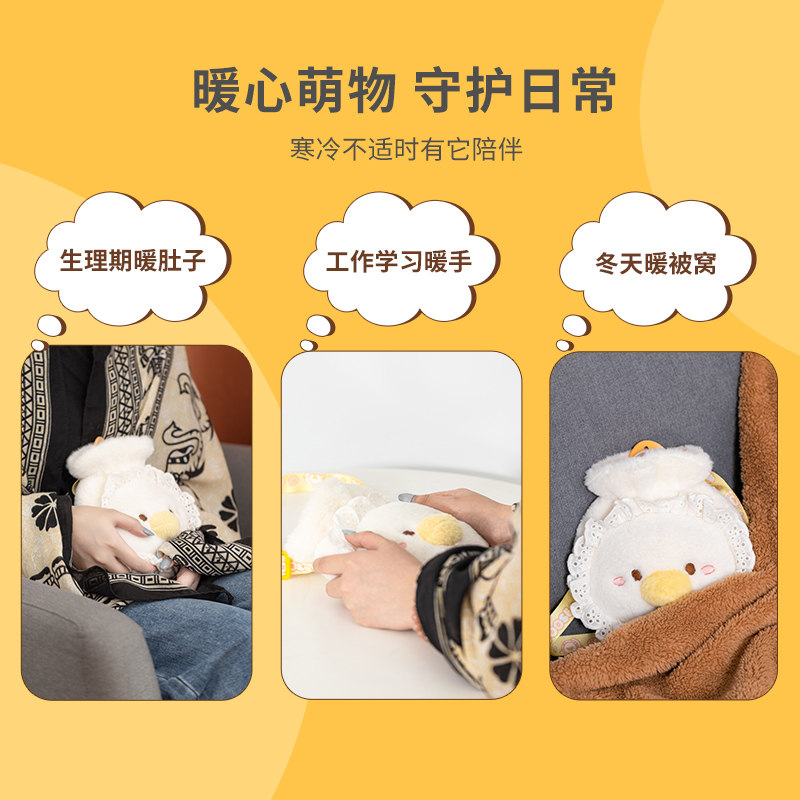 暖心萌物 守护日常

寒冷不适时有它陪伴

生理期暖肚子

工作学习暖手

冬天暖被窝