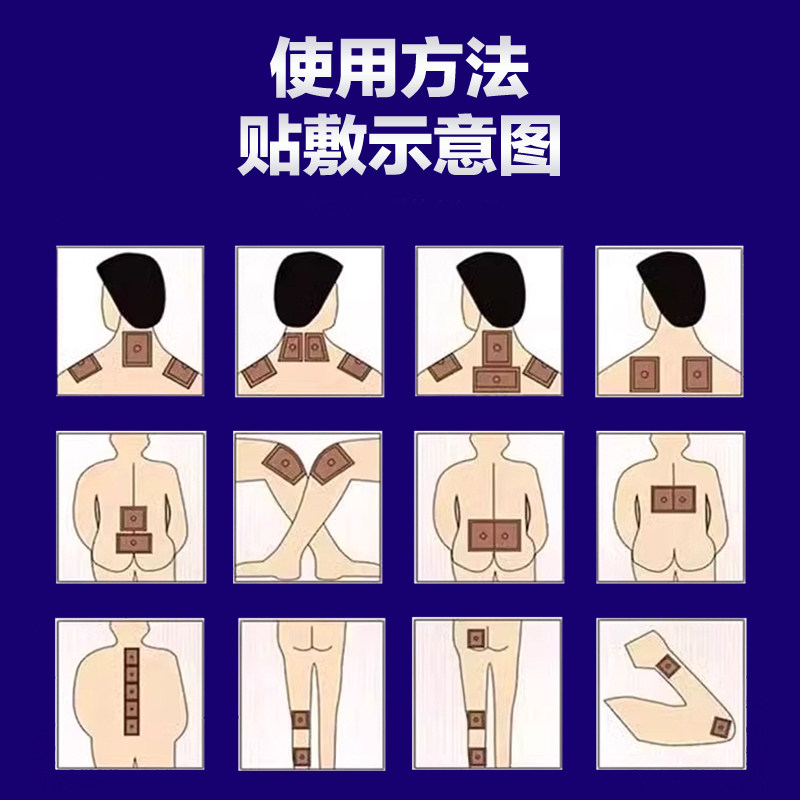 使用方法
贴敷示意图