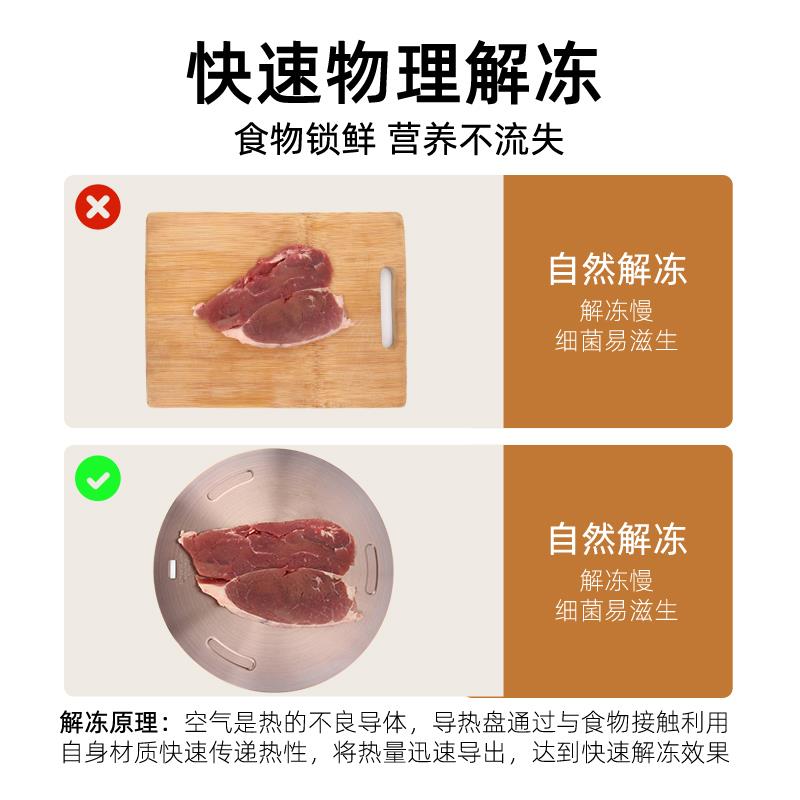 快速物理解冻

食物锁鲜 营养不流失

自然解冻
解冻慢
细菌易滋生

自然解冻
解冻慢
细菌易滋生

解冻原理：空气是热的不良导体，导热盘通过与食物接触利用自身材质快速传递热性，将热量迅速导出，达到快速解冻效果