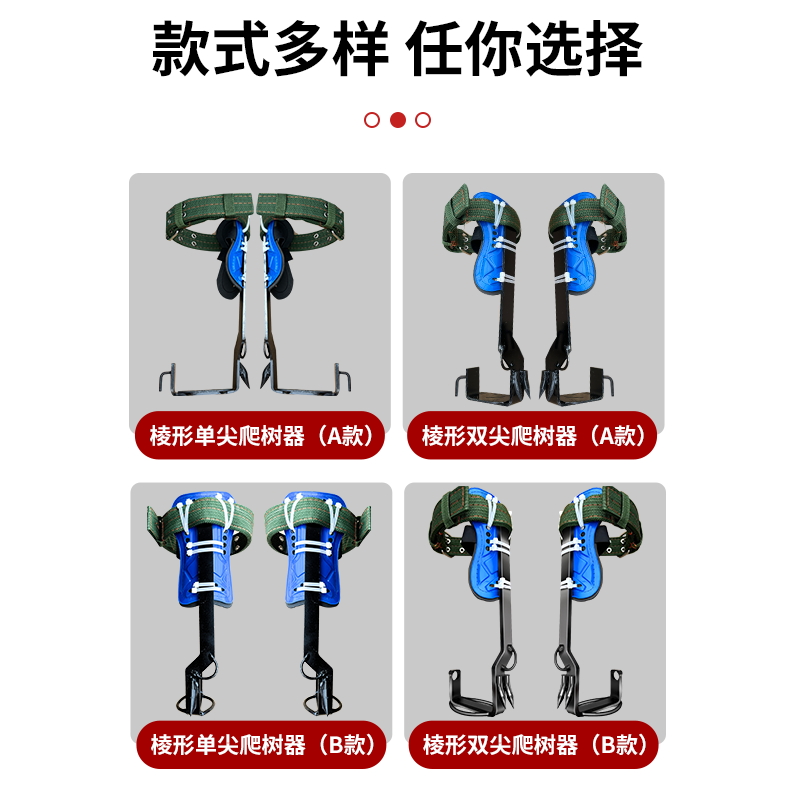 款式多样 任你选择

棱形单尖爬树器（A款）

棱形双尖爬树器（A款）

棱形单尖爬树器（B款）

棱形双尖爬树器（B款）