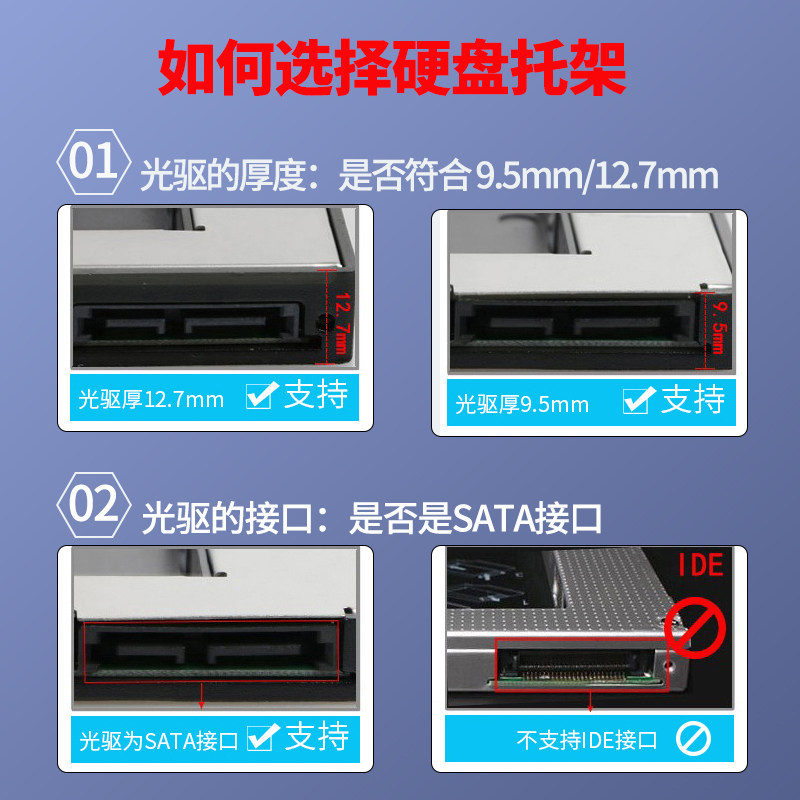 如何选择硬盘托架

01 光驱的厚度：是否符合9.5mm/12.7mm

12.7mm

光驱厚12.7mm 支持

9.5mm

光驱厚9.5mm 支持

02 光驱的接口：是否是SATA接口

光驱为SATA接口 支持

IDE

不支持IDE接口