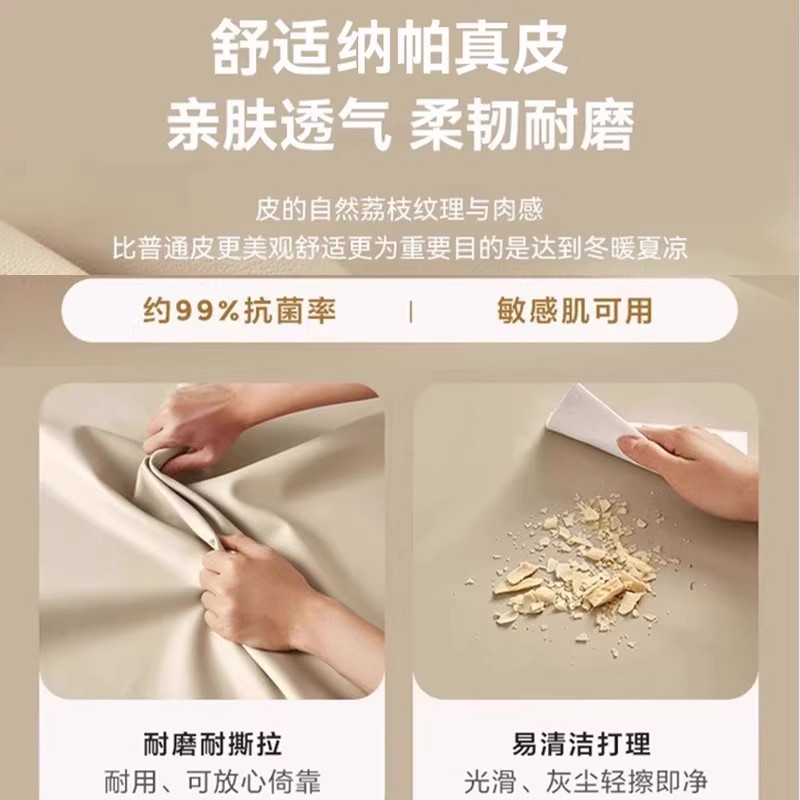 舒适纳帕真皮
亲肤透气 柔韧耐磨

皮的自然荔枝纹理与肉感
比普通皮更美观舒适更为重要目的是达到冬暖夏凉

约99%抗菌率 | 敏感肌可用

耐磨耐撕拉
耐用、可放心倚靠

易清洁打理
光滑、灰尘轻擦即净