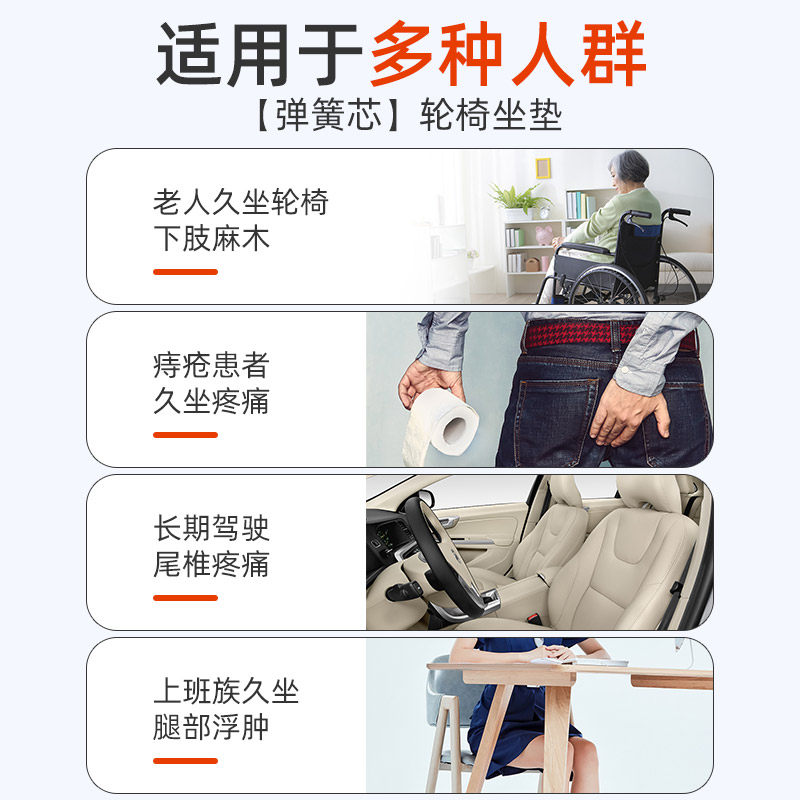 适用于多种人群
【弹簧芯】轮椅坐垫

老人久坐轮椅
下肢麻木

痔疮患者
久坐疼痛

长期驾驶
尾椎疼痛

上班族久坐
腿部浮肿