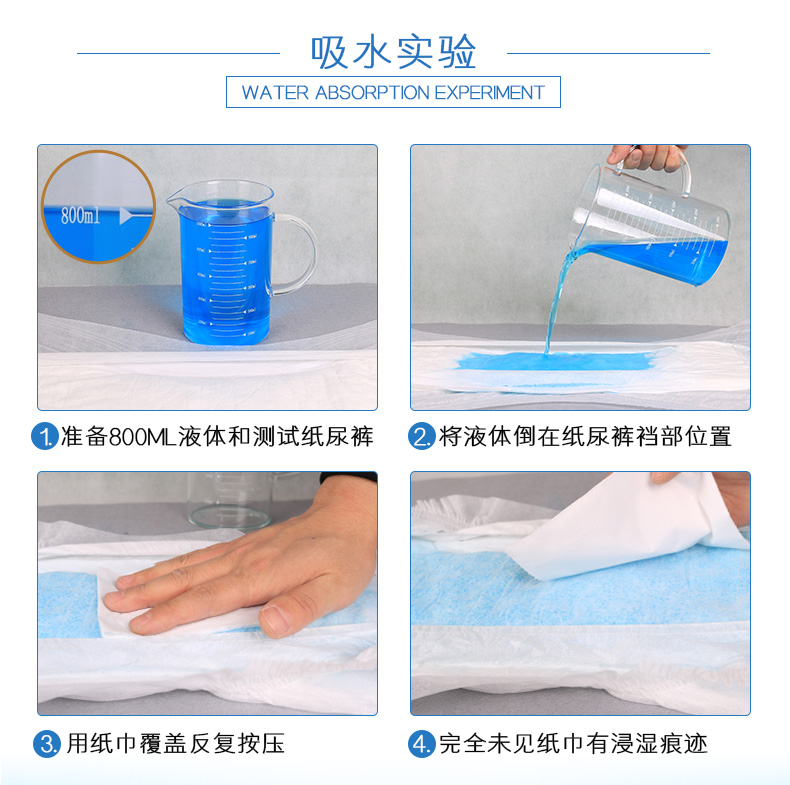 吸水实验

WATER ABSORPTION EXPERIMENT

800ml

1. 准备800ML液体和测试纸尿裤

2. 将液体倒在纸尿裤裆部位置

3. 用纸巾覆盖反复按压

4. 完全未见纸巾有浸湿痕迹