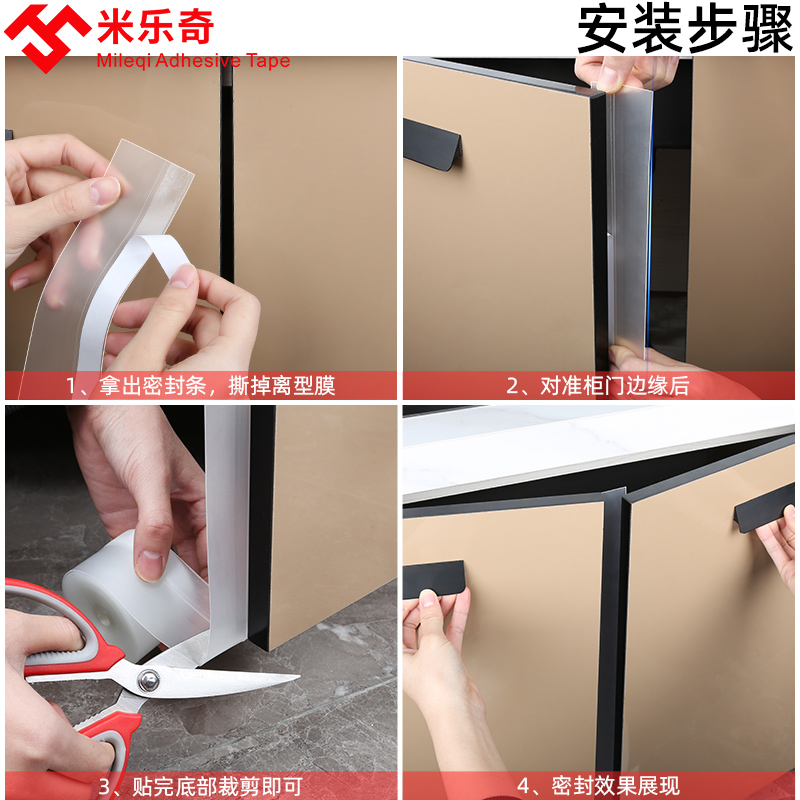 米乐奇
Mileqi Adhesive Tape

安装步骤

1、拿出密封条，撕掉离型膜

2、对准柜门边缘后

3、贴完底部裁剪即可

4、密封效果展现