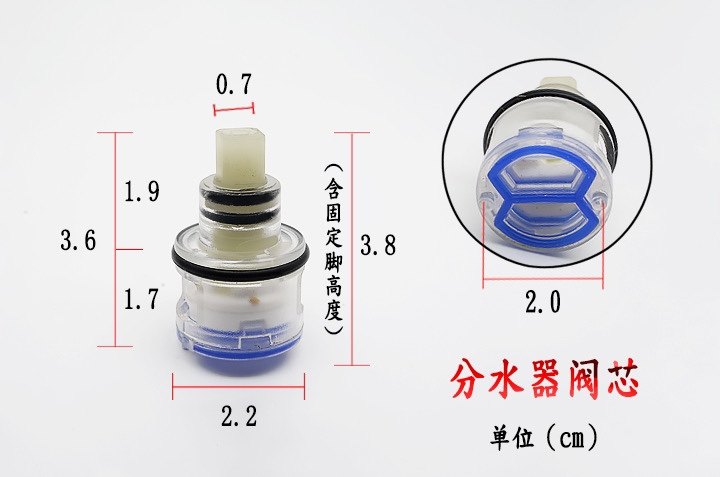 0.7

1.9

3.6

1.7

（含固定脚高度）

3.8

2.2

2.0

分水器阀芯

单位（cm）