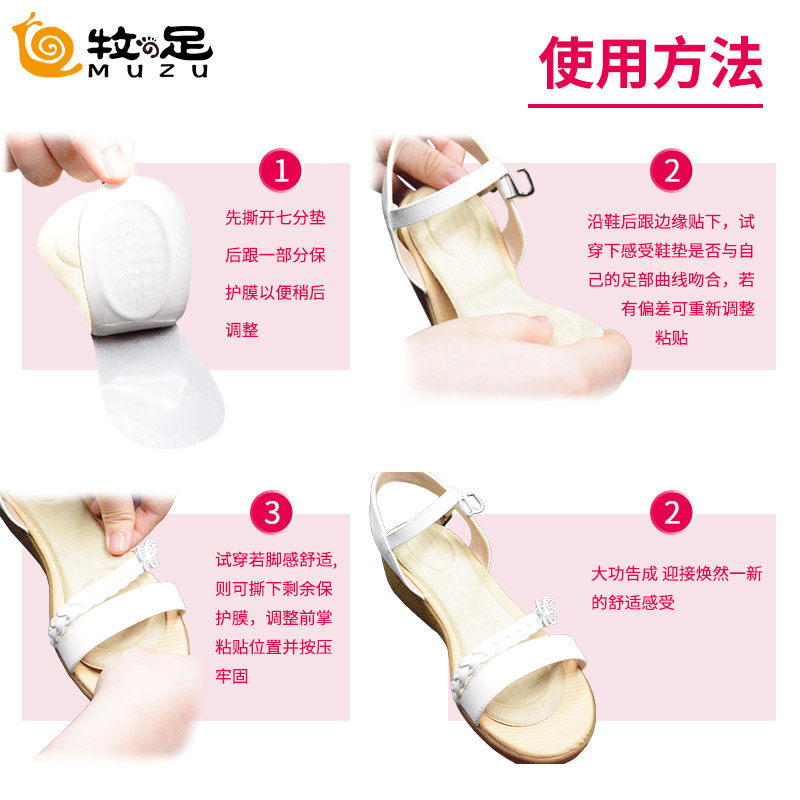 牧の足
MUZU

使用方法

1
先撕开七分垫后跟一部分保护膜以便稍后调整

2
沿鞋后跟边缘贴下，试穿下感受鞋垫是否与自己的足部曲线吻合，若有偏差可重新调整粘贴

3
试穿若脚感舒适，则可撕下剩余保护膜，调整前掌粘贴位置并按压牢固

2
大功告成 迎接焕然一新的舒适感受