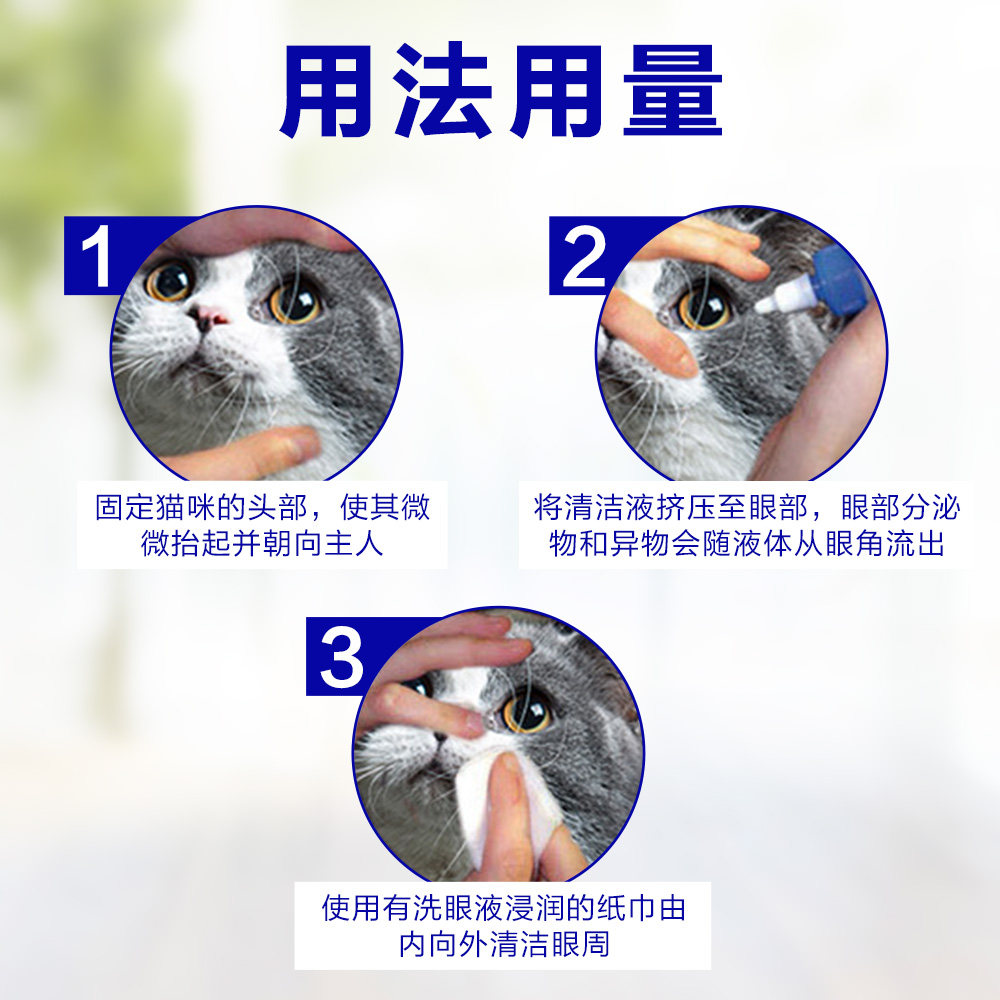 用法用量

1

固定猫咪的头部，使其微微抬起并朝向主人

2

将清洁液挤压至眼部，眼部分泌物和异物会随液体从眼角流出

3

使用有洗眼液浸润的纸巾由内向外清洁眼周