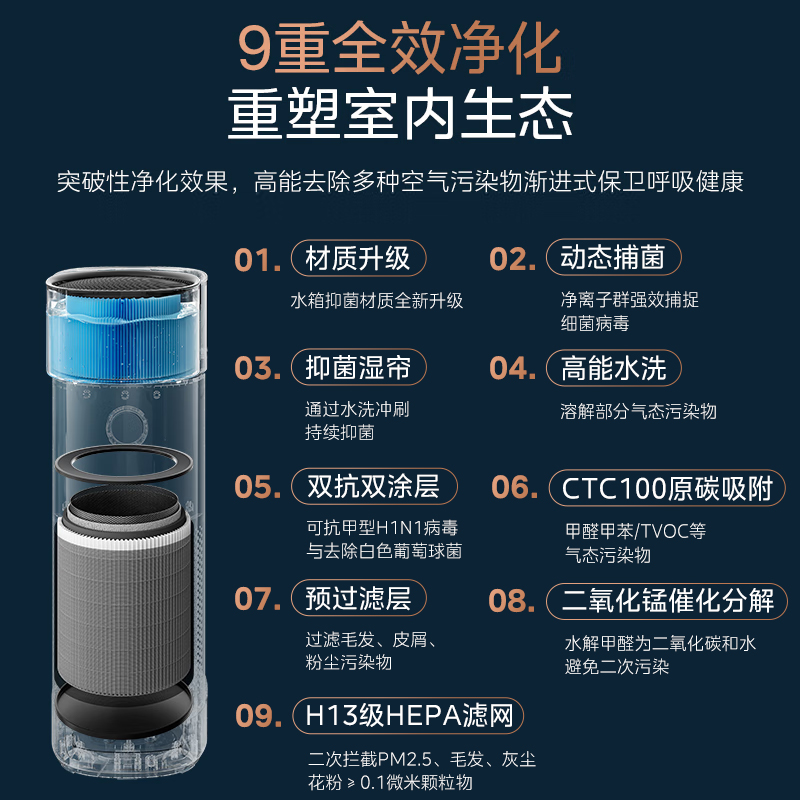 9重全效净化
重塑室内生态

突破性净化效果，高能去除多种空气污染物渐进式保卫呼吸健康

01. 材质升级
水箱抑菌材质全新升级

02. 动态捕菌
净离子群强效捕捉细菌病毒

03. 抑菌湿帘
通过水洗冲刷持续抑菌

04. 高能水洗
溶解部分气态污染物

05. 双抗双涂层
可抗甲型H1N1病毒与去除白色葡萄球菌

06. CTC100原碳吸附
甲醛甲苯/TVOC等气态污染物

07. 预过滤层
过滤毛发、皮屑、粉尘污染物

08. 二氧化锰催化分解
水解甲醛为二氧化碳和水避免二次污染

09. H13级HEPA滤网
二次拦截PM2.5、毛发、灰尘花粉 ≥ 0.1微米颗粒物