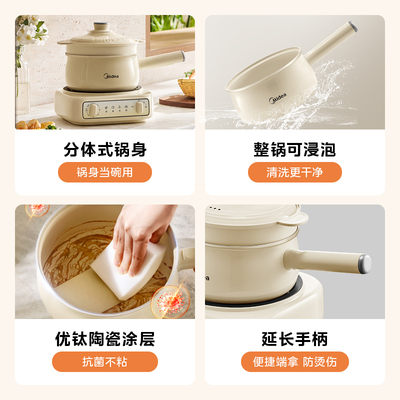 Midea

分体式锅身

锅身当碗用

Midea

整锅可浸泡

清洗更干净

优钛陶瓷涂层

抗菌不粘

延长手柄

便捷端拿 防烫伤