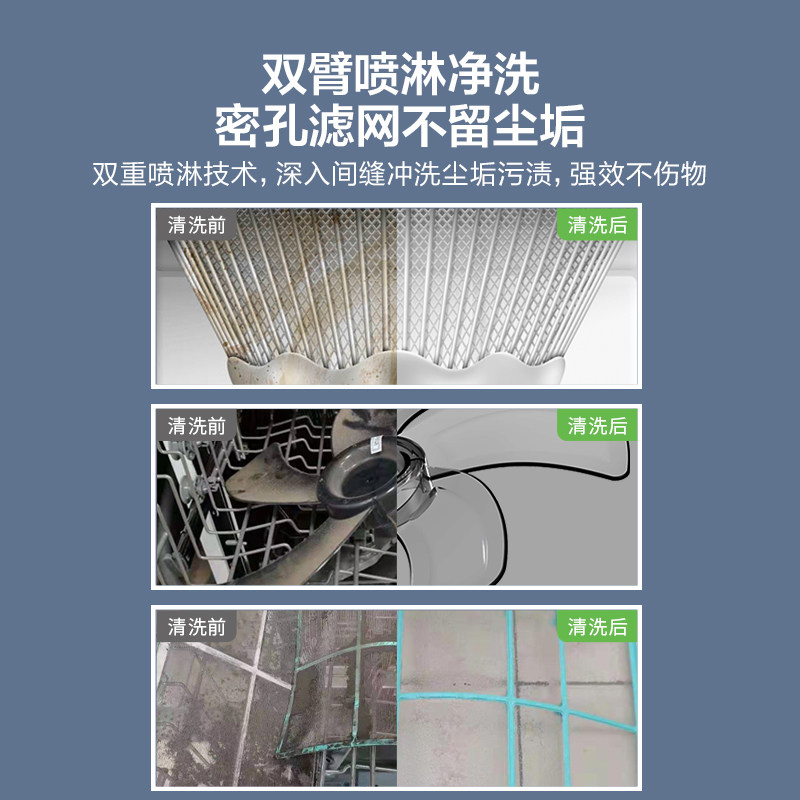 双臂喷淋净洗
密孔滤网不留尘垢
双重喷淋技术，深入间缝冲洗尘垢污渍，强效不伤物

清洗前
清洗后

清洗前
清洗后

清洗前
清洗后