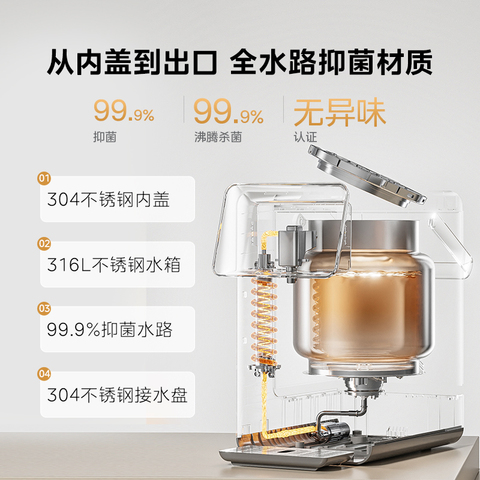 从内盖到出口 全水路抑菌材质

99.9%
抑菌

99.9%
沸腾杀菌

无异味
认证

01
304不锈钢内盖

02
316L不锈钢水箱

03
99.9%抑菌水路

04
304不锈钢接水盘