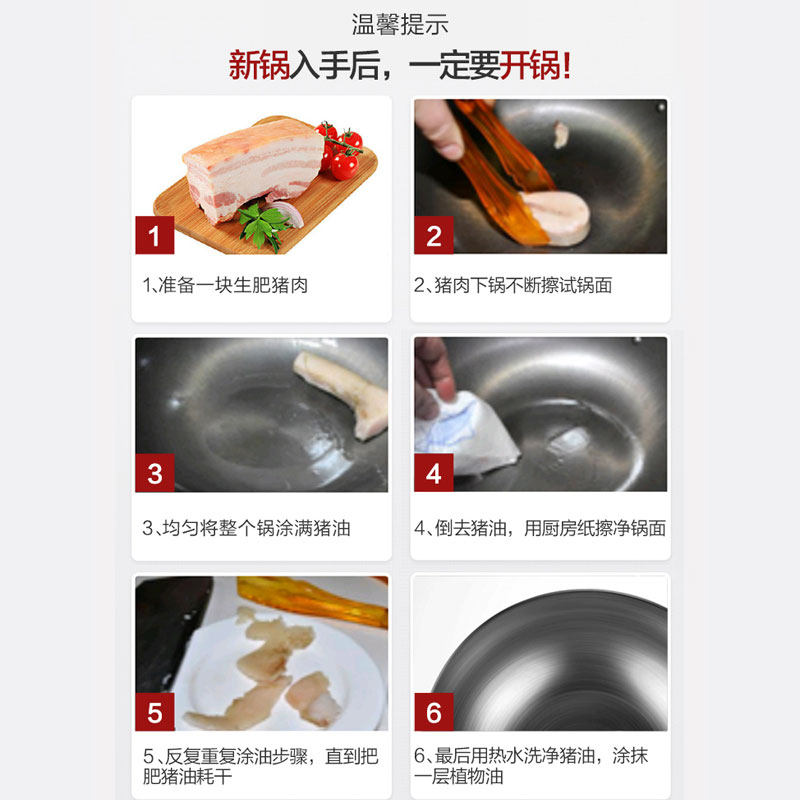 温馨提示

新锅入手后，一定要开锅！

1

1、准备一块生肥猪肉

2

2、猪肉下锅不断擦试锅面

3

3、均匀将整个锅涂满猪油

4

4、倒去猪油，用厨房纸擦净锅面

5

5、反复重复涂油步骤，直到把肥猪油耗干

6

6、最后用热水洗净猪油，涂抹一层植物油