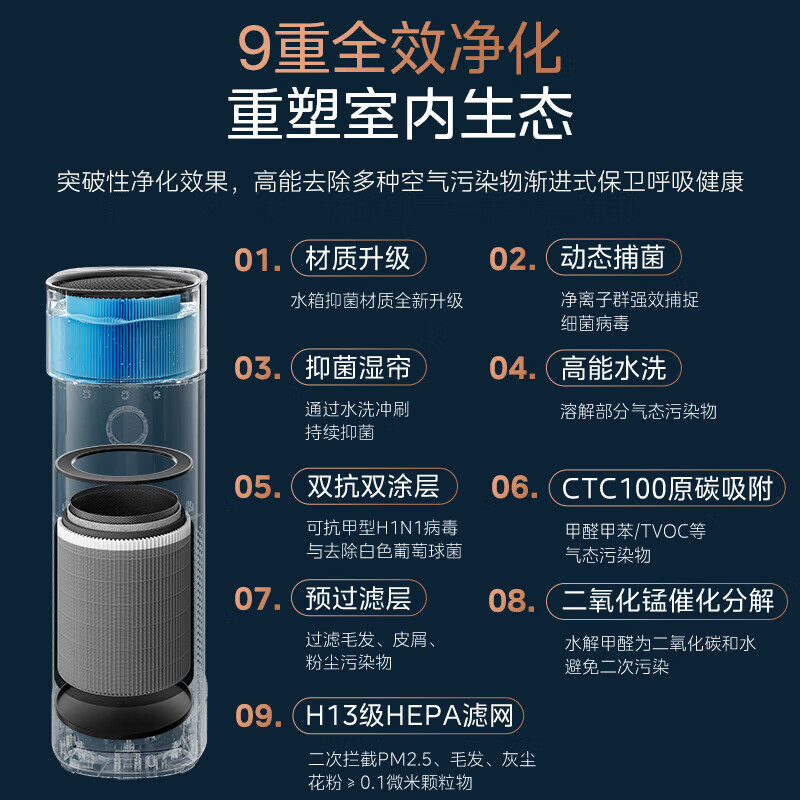 9重全效净化
重塑室内生态

突破性净化效果，高能去除多种空气污染物渐进式保卫呼吸健康

01. 材质升级
水箱抑菌材质全新升级

02. 动态捕菌
净离子群强效捕捉细菌病毒

03. 抑菌湿帘
通过水洗冲刷持续抑菌

04. 高能水洗
溶解部分气态污染物

05. 双抗双涂层
可抗甲型H1N1病毒与去除白色葡萄球菌

06. CTC100原碳吸附
甲醛甲苯/TVOC等气态污染物

07. 预过滤层
过滤毛发、皮屑、粉尘污染物

08. 二氧化锰催化分解
水解甲醛为二氧化碳和水避免二次污染

09. H13级HEPA滤网
二次拦截PM2.5、毛发、灰尘花粉 ≥ 0.1微米颗粒物