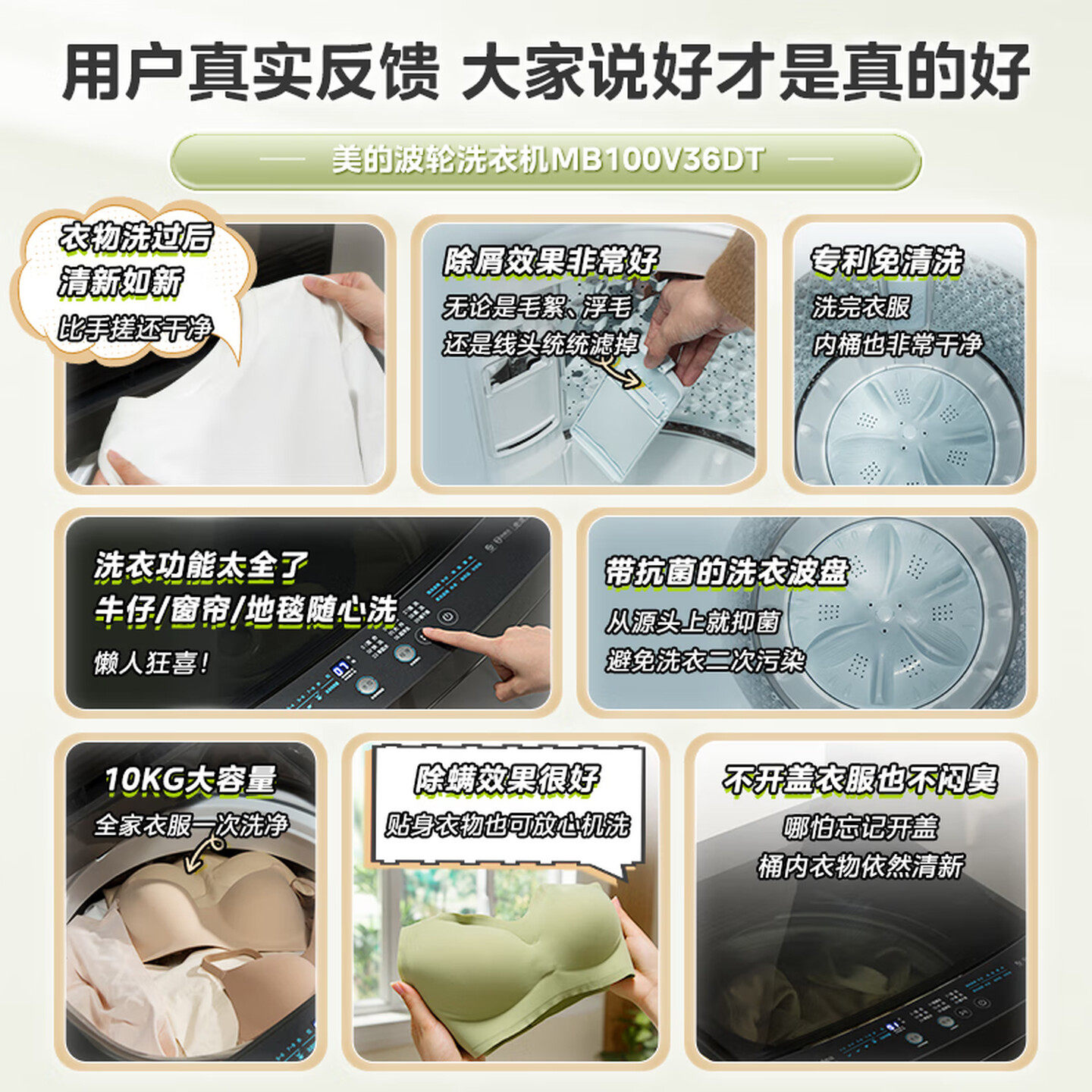 用户真实反馈 大家说好才是真的好

美的波轮洗衣机MB100V36DT

衣物洗过后
清新如新
比手搓还干净

除屑效果非常好
无论是毛絮、浮毛
还是线头统统滤掉

专利免清洗
洗完衣服
内桶也非常干净

洗衣功能太全了
牛仔/窗帘/地毯随心洗
懒人狂喜！

带抗菌的洗衣波盘
从源头上就抑菌
避免洗衣二次污染

10KG大容量
全家衣服一次洗净

除螨效果很好
贴身衣物也可放心机洗

不开盖衣服也不闷臭
哪怕忘记开盖
桶内衣物依然清新