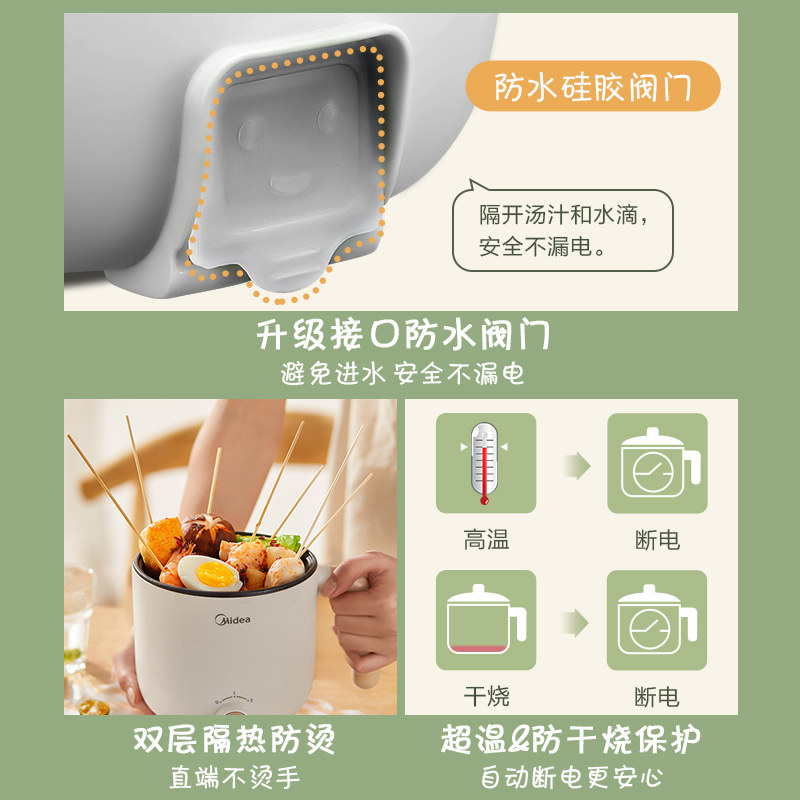 防水硅胶阀门

隔开汤汁和水滴，安全不漏电。

升级接口防水阀门
避免进水 安全不漏电

Midea

高温

断电

干烧

断电

双层隔热防烫
直端不烫手

超温&防干烧保护
自动断电更安心