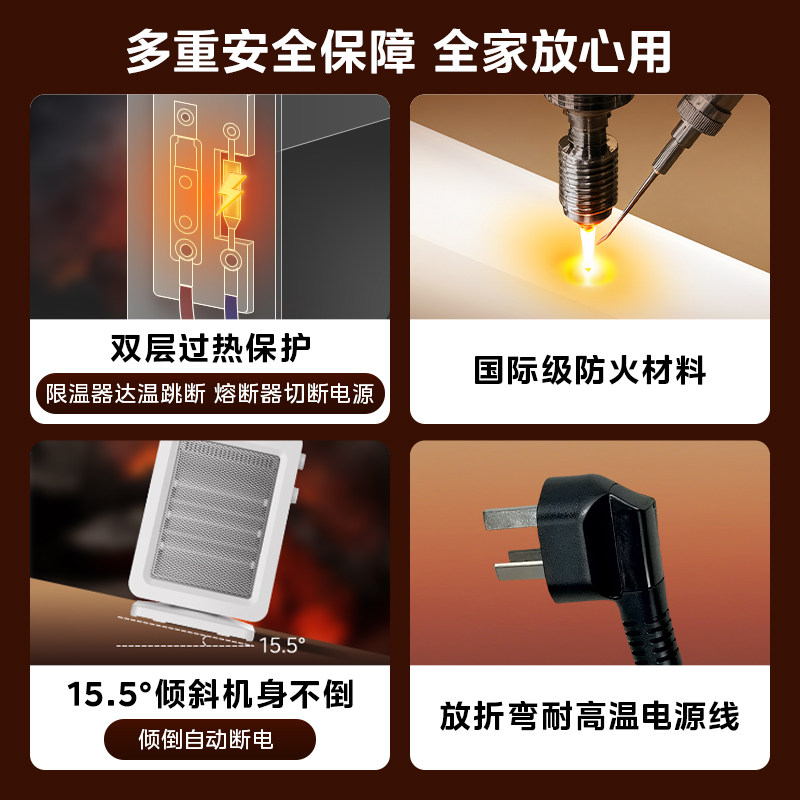 多重安全保障 全家放心用

双层过热保护

限温器达温跳断 熔断器切断电源

国际级防火材料

15.5°

15.5°倾斜机身不倒

倾倒自动断电

放折弯耐高温电源线