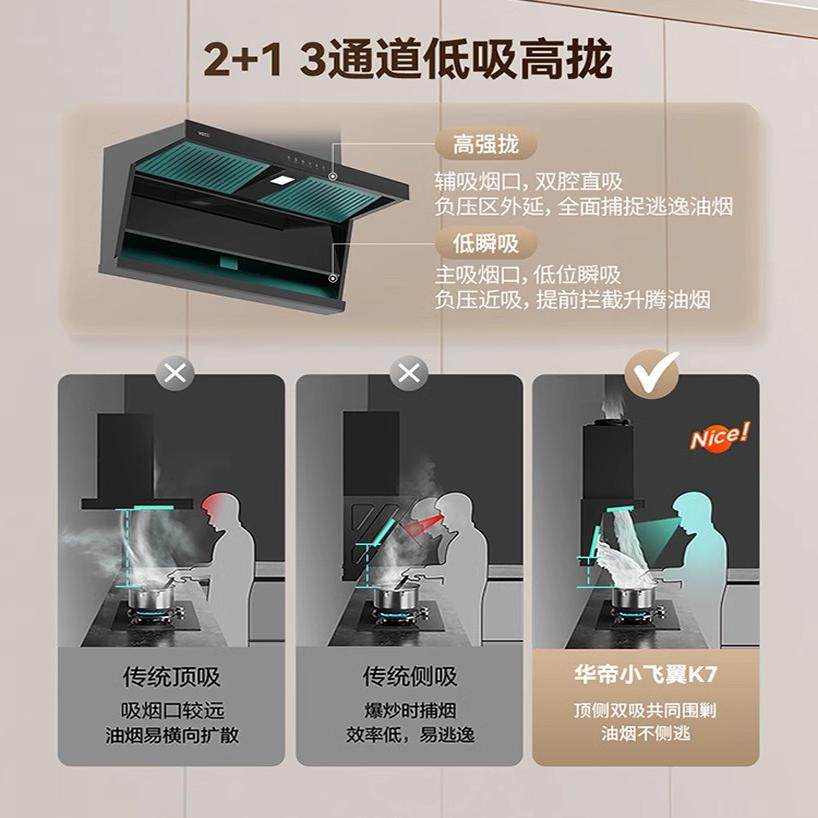 2+1 3通道低吸高拢

高强拢
辅吸烟口，双腔直吸
负压区外延，全面捕捉逃逸油烟

低瞬吸
主吸烟口，低位瞬吸
负压近吸，提前拦截升腾油烟

Nice!

传统顶吸
吸烟口较远
油烟易横向扩散

传统侧吸
爆炒时捕烟
效率低，易逃逸

华帝小飞翼K7
顶侧双吸共同围剿
油烟不侧逃