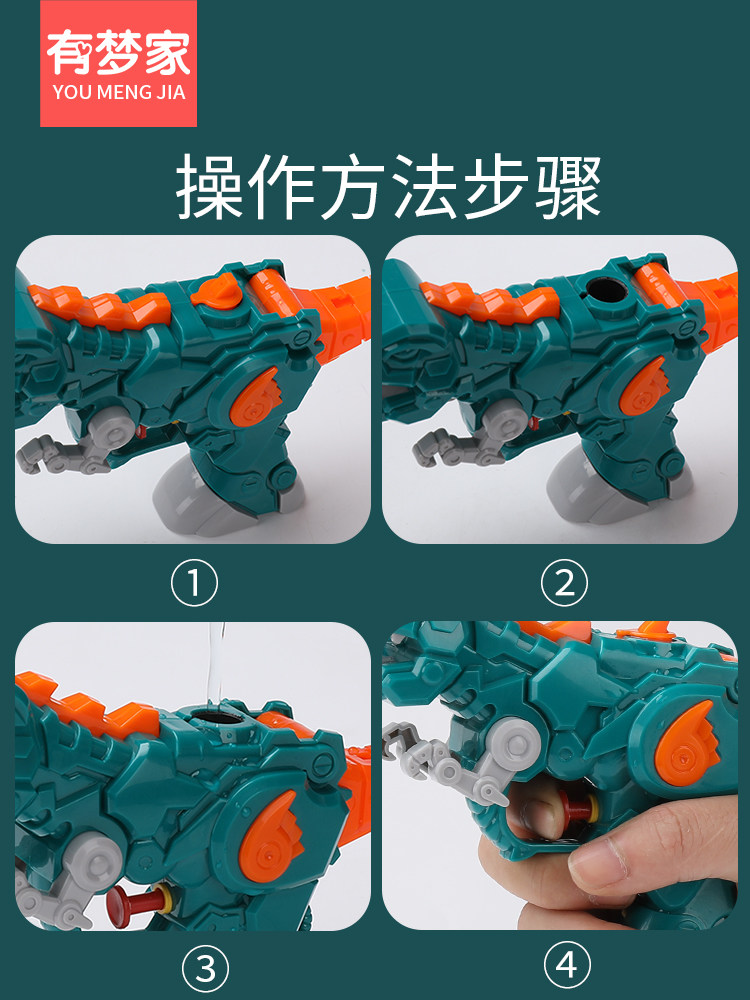 有梦家
YOU MENG JIA

操作方法步骤

①

②

③

④