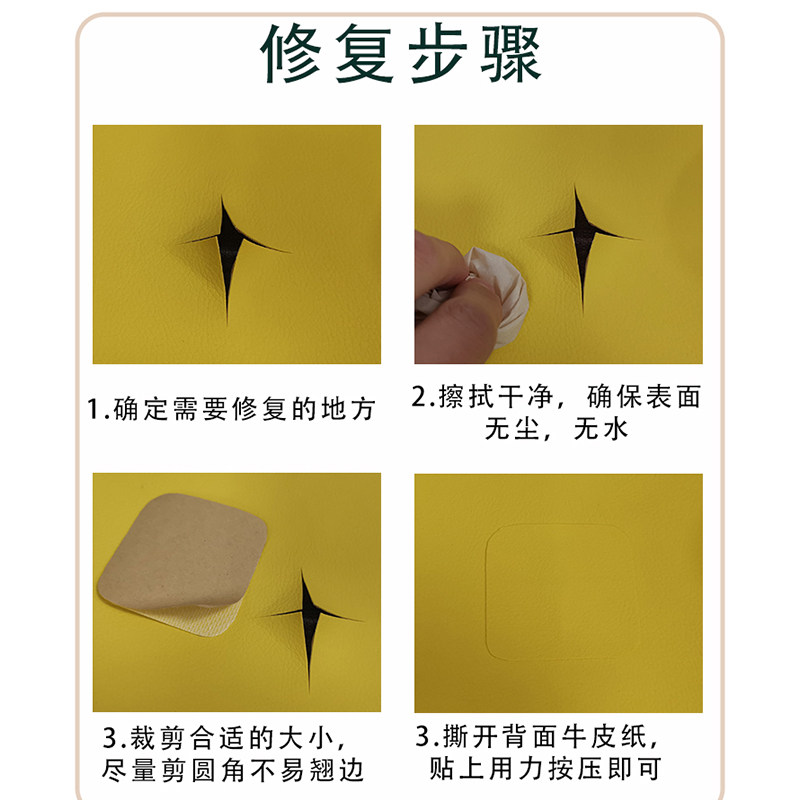 修复步骤

1.确定需要修复的地方

2.擦拭干净，确保表面无尘，无水

3.裁剪合适的大小，尽量剪圆角不易翘边

3.撕开背面牛皮纸，贴上用力按压即可