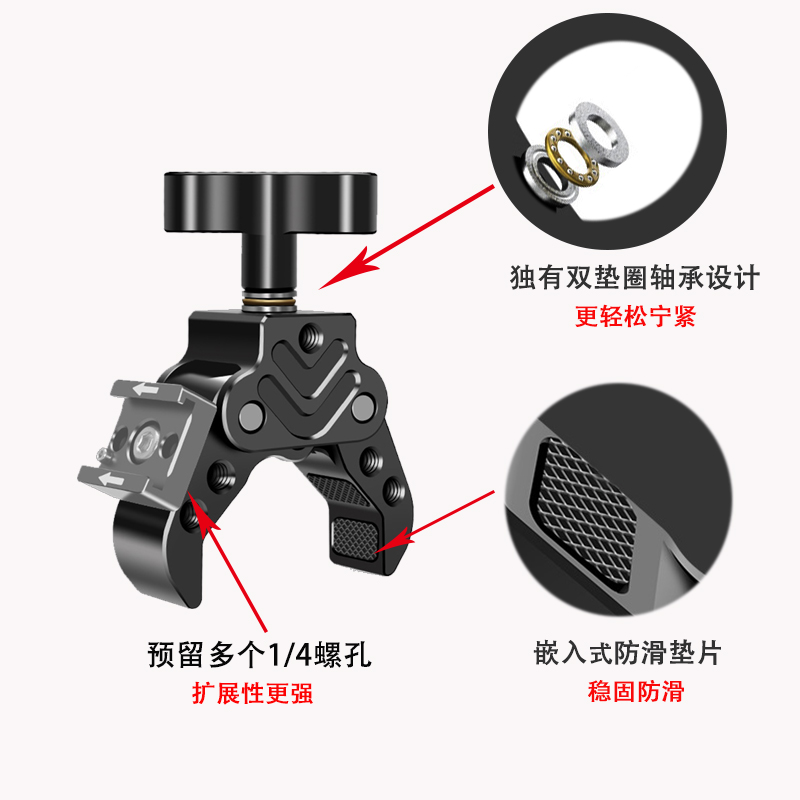 独有双垫圈轴承设计
更轻松宁紧

预留多个1/4螺孔
扩展性更强

嵌入式防滑垫片
稳固防滑