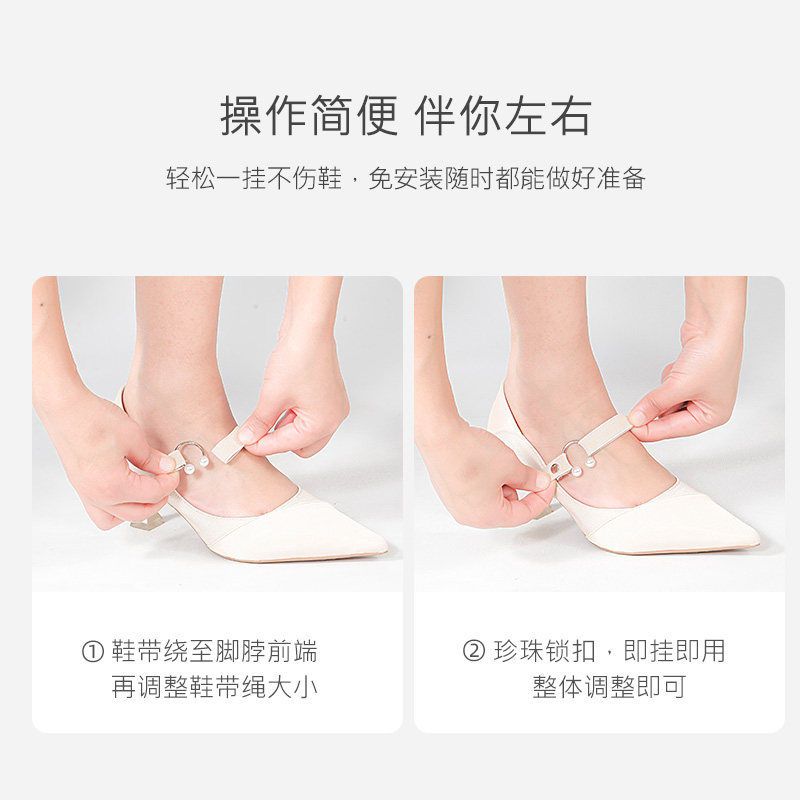 操作简便 伴你左右

轻松一挂不伤鞋，免安装随时都能做好准备

① 鞋带绕至脚脖前端
再调整鞋带绳大小

② 珍珠锁扣，即挂即用
整体调整即可