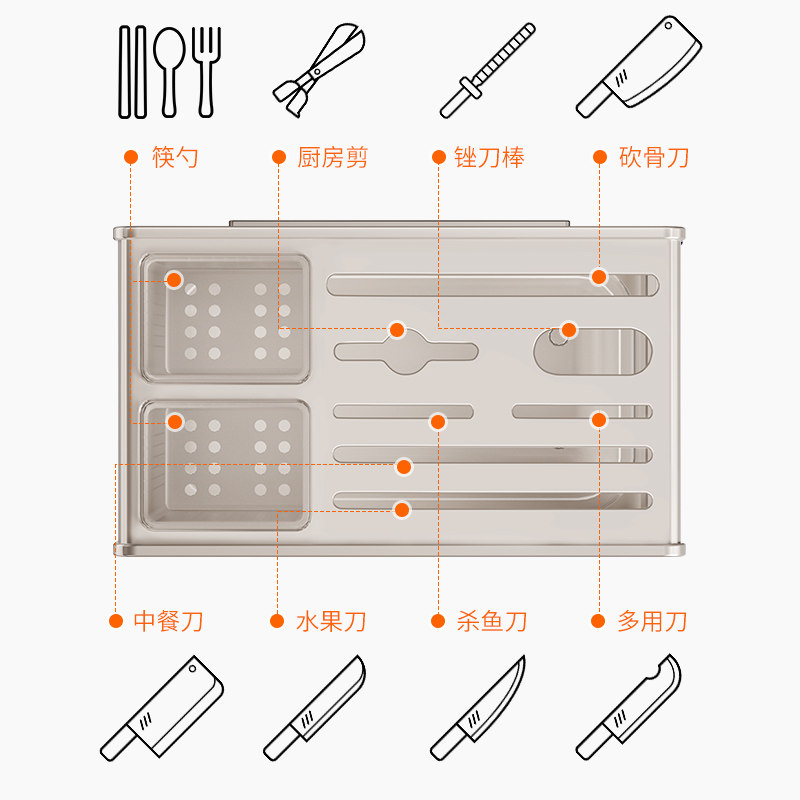 筷勺
厨房剪
锉刀棒
砍骨刀

中餐刀
水果刀
杀鱼刀
多用刀