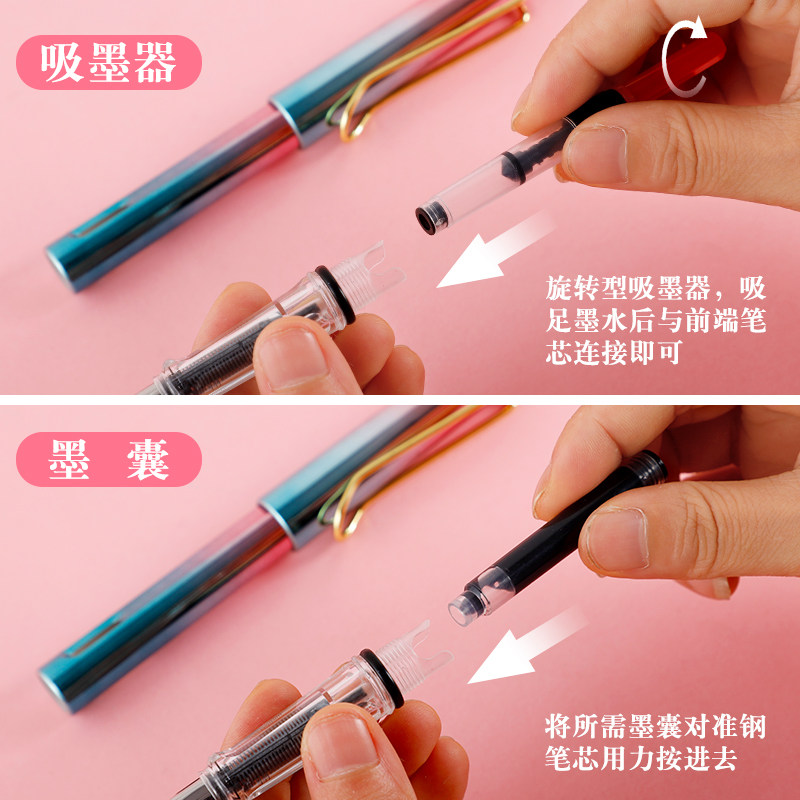 吸墨器

旋转型吸墨器，吸足墨水后与前端笔芯连接即可

墨 囊

将所需墨囊对准钢笔芯用力按进去