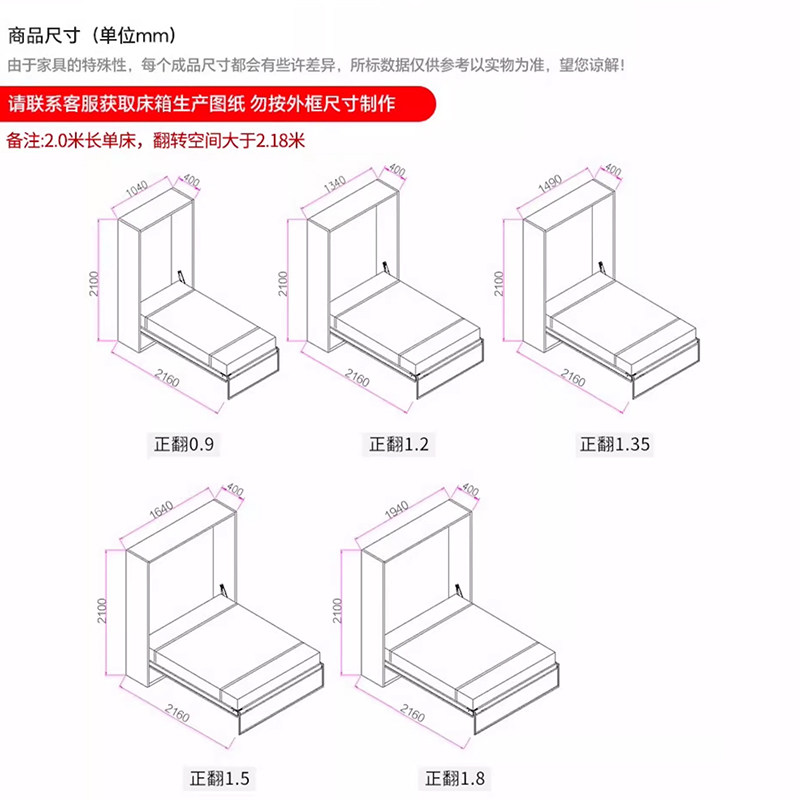 商品尺寸（单位mm）

由于家具的特殊性，每个成品尺寸都会有些许差异，所标数据仅供参考以实物为准，望您谅解！

请联系客服获取床箱生产图纸 勿按外框尺寸制作

备注:2.0米长单床，翻转空间大于2.18米

1040
400
2100
2160
正翻0.9

1340
400
2100
2160
正翻1.2

1490
400
2100
2160
正翻1.35

1640
400
2100
2160
正翻1.5

1940
400
2100
2160
正翻1.8