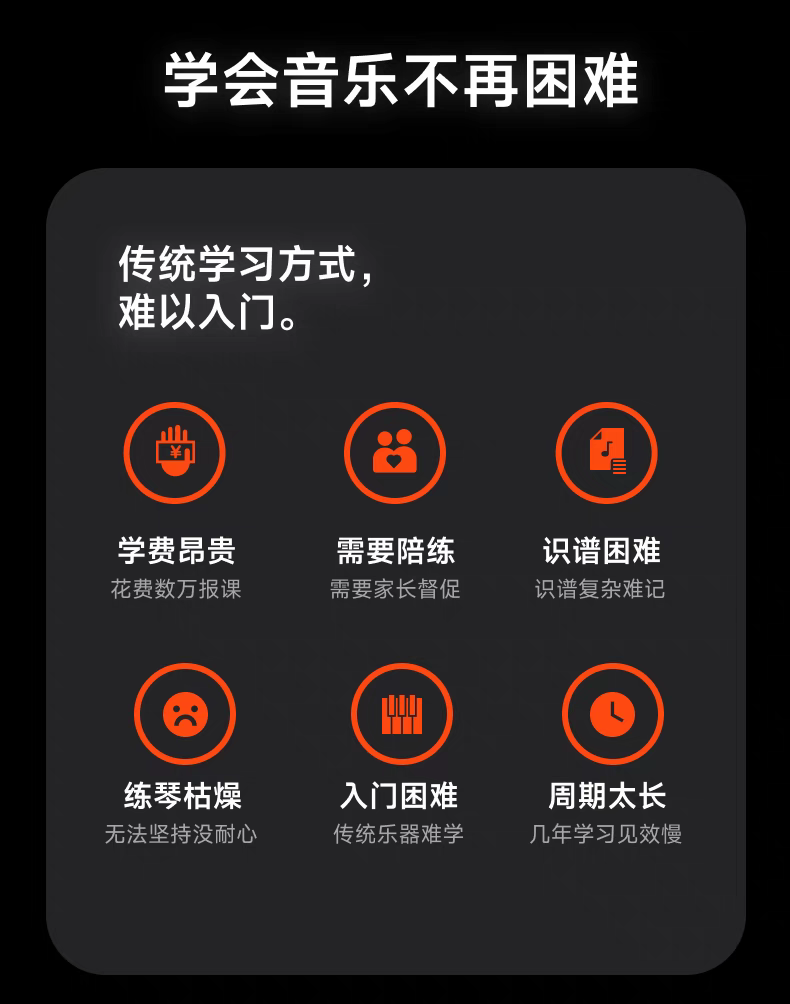 学会音乐不再困难

传统学习方式，
难以入门。

学费昂贵
花费数万报课

需要陪练
需要家长督促

识谱困难
识谱复杂难记

练琴枯燥
无法坚持没耐心

入门困难
传统乐器难学

周期太长
几年学习见效慢