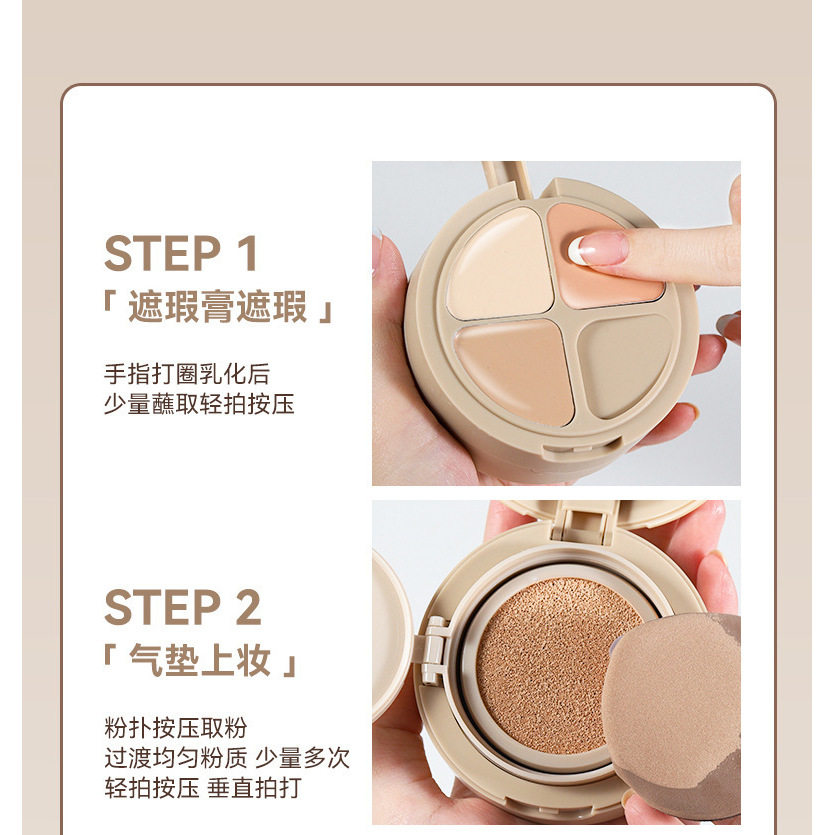 STEP 1
「 遮瑕膏遮瑕 」

手指打圈乳化后
少量蘸取轻拍按压

STEP 2
「 气垫上妆 」

粉扑按压取粉
过渡均匀粉质 少量多次
轻拍按压 垂直拍打