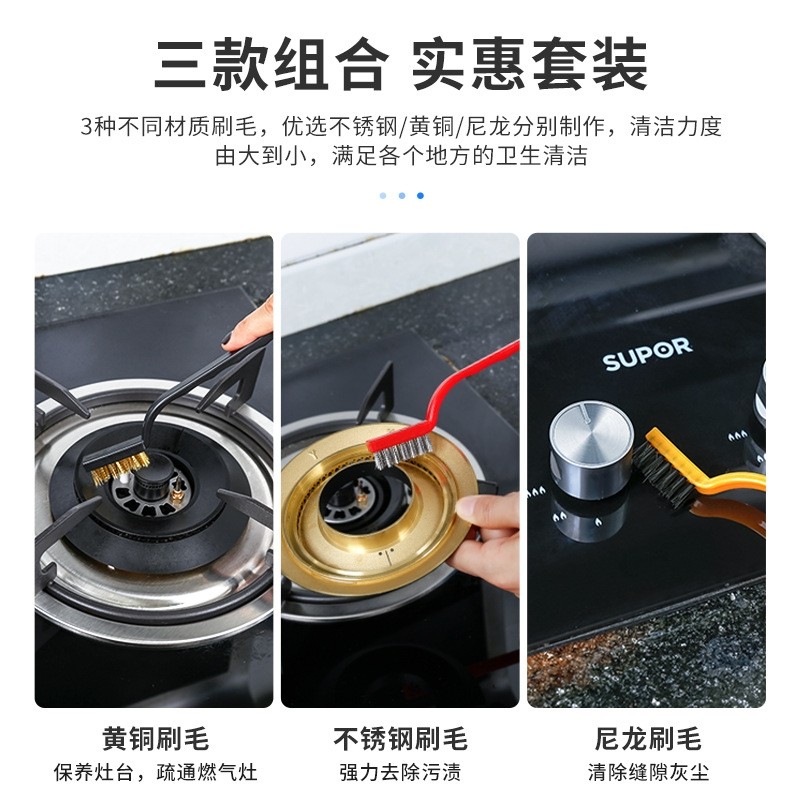 三款组合 实惠套装

3种不同材质刷毛，优选不锈钢/黄铜/尼龙分别制作，清洁力度由大到小，满足各个地方的卫生清洁

SUPOR

黄铜刷毛
保养灶台，疏通燃气灶

不锈钢刷毛
强力去除污渍

尼龙刷毛
清除缝隙灰尘