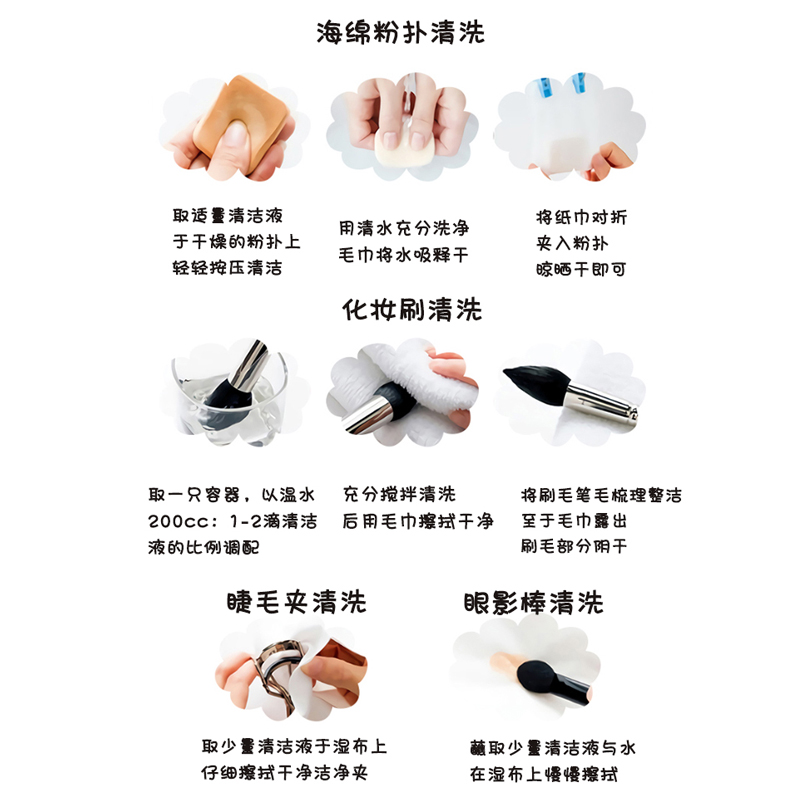 海绵粉扑清洗

取适量清洁液
于干燥的粉扑上
轻轻按压清洁

用清水充分洗净
毛巾将水吸释干

将纸巾对折
夹入粉扑
晾晒干即可

化妆刷清洗

取一只容器，以温水
200cc：1-2滴清洁
液的比例调配

充分搅拌清洗
后用毛巾擦拭干净

将刷毛笔毛梳理整洁
至于毛巾露出
刷毛部分阴干

睫毛夹清洗

取少量清洁液于湿布上
仔细擦拭干净洁净夹

眼影棒清洗

蘸取少量清洁液与水
在湿布上慢慢擦拭