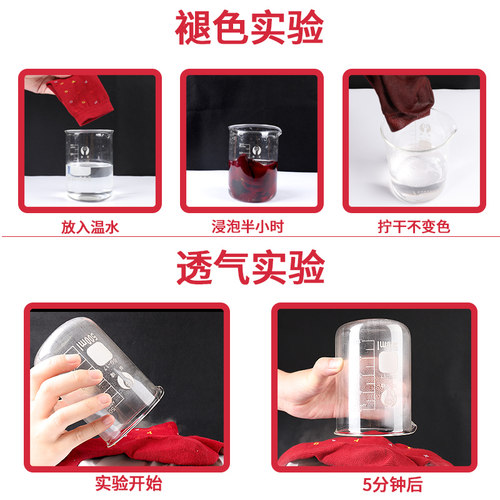 褪色实验

放入温水

浸泡半小时

拧干不变色

透气实验

500ml

实验开始

5分钟后