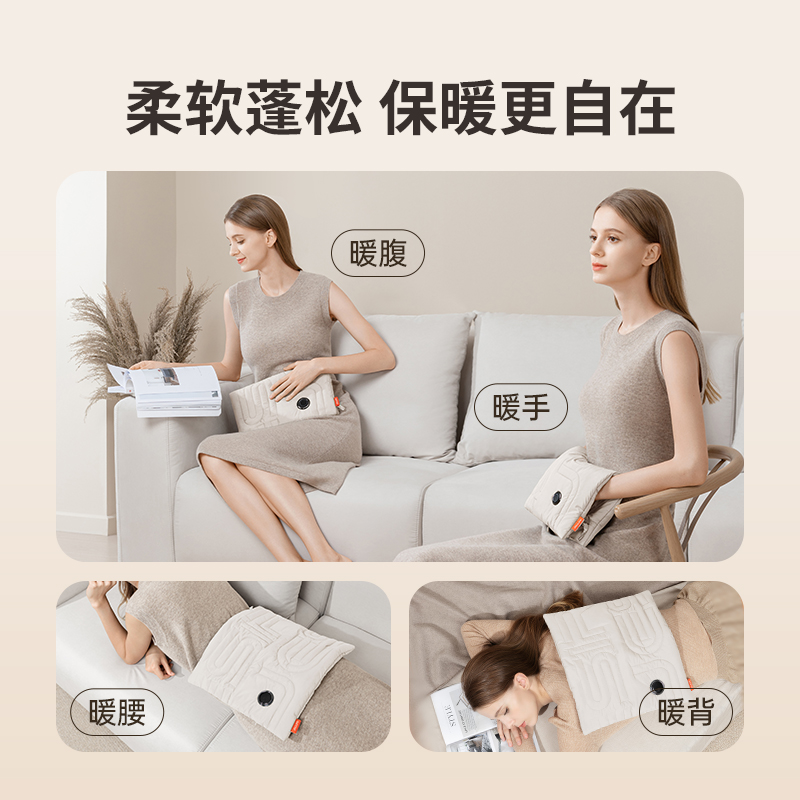 柔软蓬松 保暖更自在

暖腹

暖手

暖腰

暖背