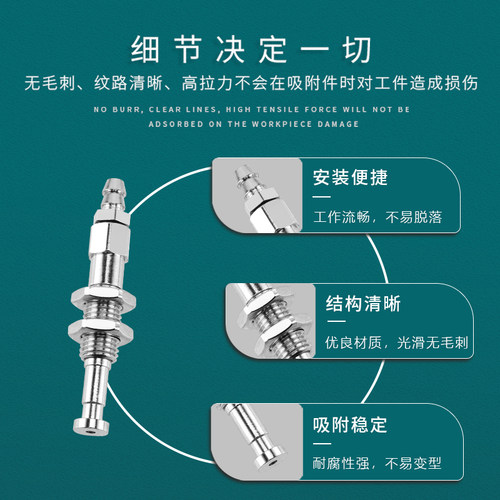 细节决定一切
无毛刺、纹路清晰、高拉力不会在吸附件时对工件造成损伤
NO BURR, CLEAR LINES, HIGH TENSILE FORCE WILL NOT BE ADSORBED ON THE WORKPIECE DAMAGE

安装便捷
工作流畅，不易脱落

结构清晰
优良材质，光滑无毛刺

吸附稳定
耐腐性强，不易变型