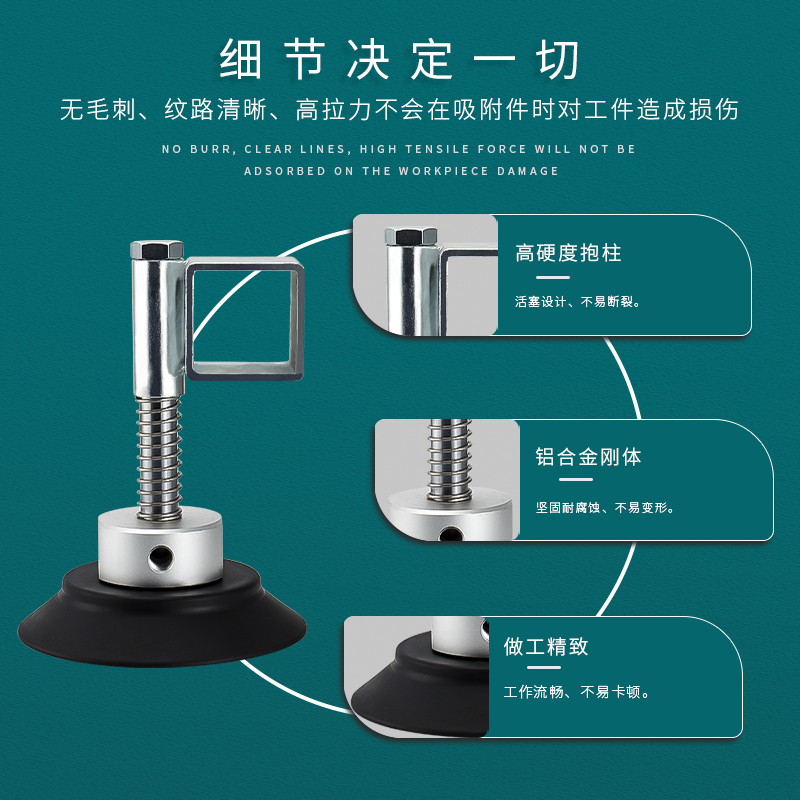 细节决定一切

无毛刺、纹路清晰、高拉力不会在吸附件时对工件造成损伤

NO BURR, CLEAR LINES, HIGH TENSILE FORCE WILL NOT BE ADSORBED ON THE WORKPIECE DAMAGE

高硬度抱柱

活塞设计、不易断裂。

铝合金刚体

坚固耐腐蚀、不易变形。

做工精致

工作流畅、不易卡顿。