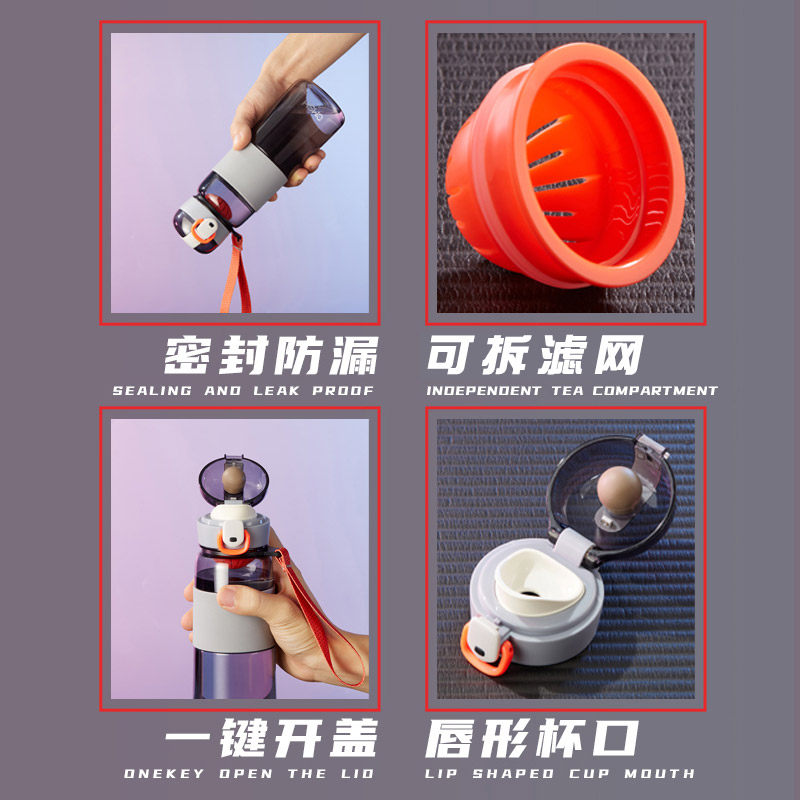 密封防漏
SEALING AND LEAK PROOF

可拆滤网
INDEPENDENT TEA COMPARTMENT

一键开盖
ONEKEY OPEN THE LID

唇形杯口
LIP SHAPED CUP MOUTH