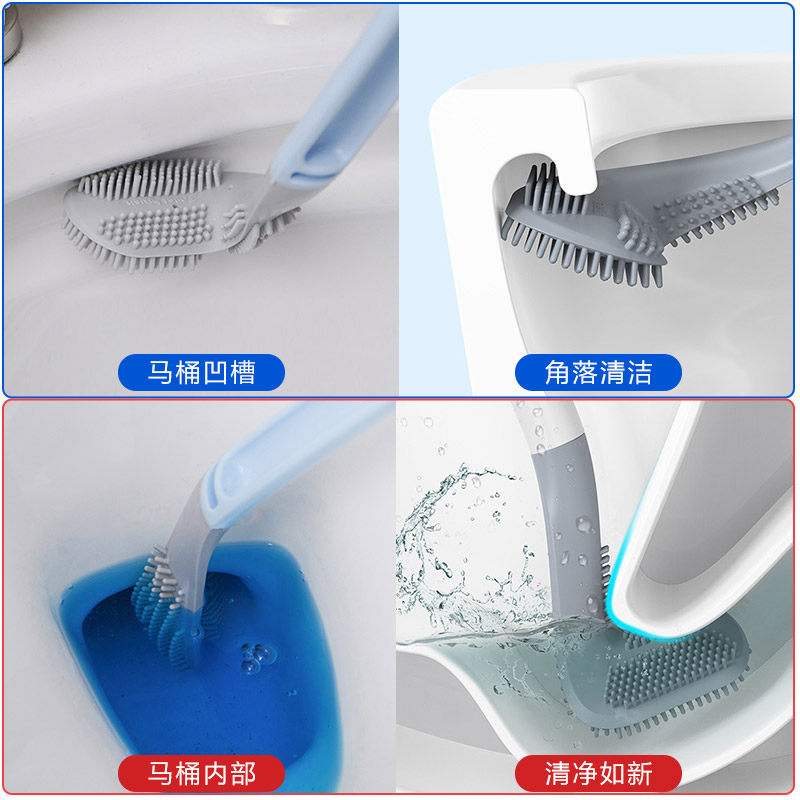 马桶凹槽

角落清洁

马桶内部

清净如新