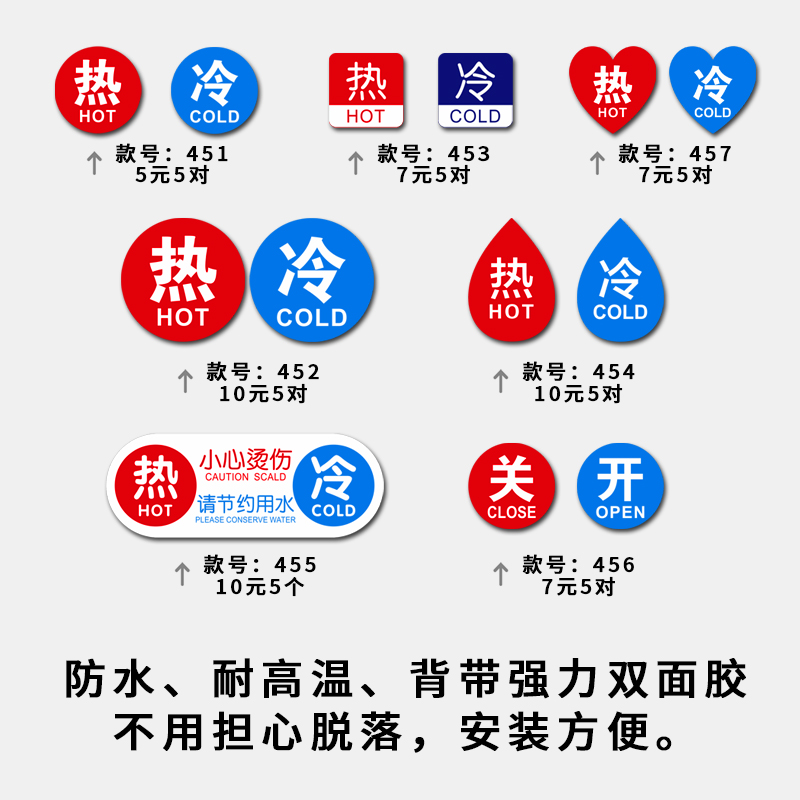 热
HOT

冷
COLD

↑ 款号：451
5元5对

热
HOT

冷
COLD

↑ 款号：453
7元5对

热
HOT

冷
COLD

↑ 款号：457
7元5对

热
HOT

冷
COLD

↑ 款号：452
10元5对

热
HOT

冷
COLD

↑ 款号：454
10元5对

热
HOT

小心烫伤
CAUTION SCALD
请节约用水
PLEASE CONSERVE WATER

冷
COLD

↑ 款号：455
10元5个

关
CLOSE

开
OPEN

↑ 款号：456
7元5对

防水、耐高温、背带强力双面胶
不用担心脱落，安装方便。