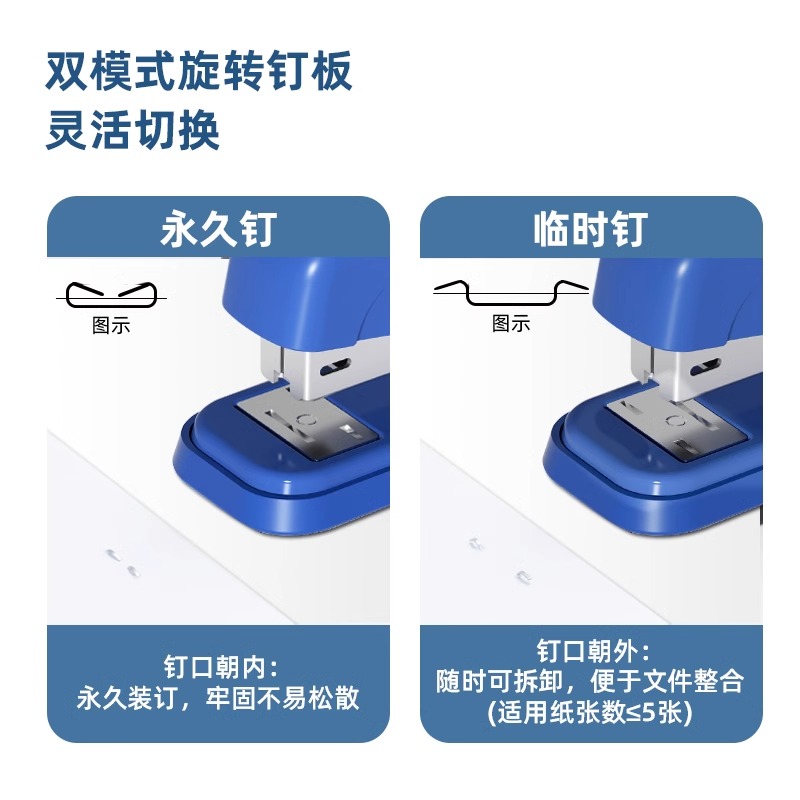 双模式旋转钉板
灵活切换

永久钉

图示

钉口朝内:
永久装订，牢固不易松散

临时钉

图示

钉口朝外:
随时可拆卸，便于文件整合
(适用纸张数≤5张)