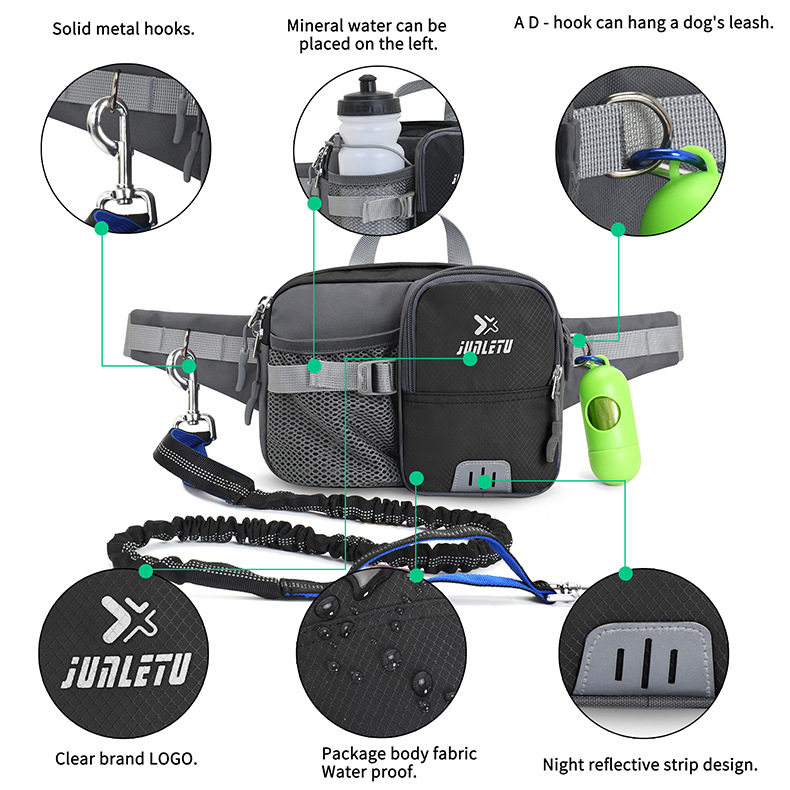 Solid metal hooks.

Mineral water can be placed on the left.

A D - hook can hang a dog's leash.

JUNLETU

JUNLETU

Clear brand LOGO.

Package body fabric
Water proof.

Night reflective strip design.