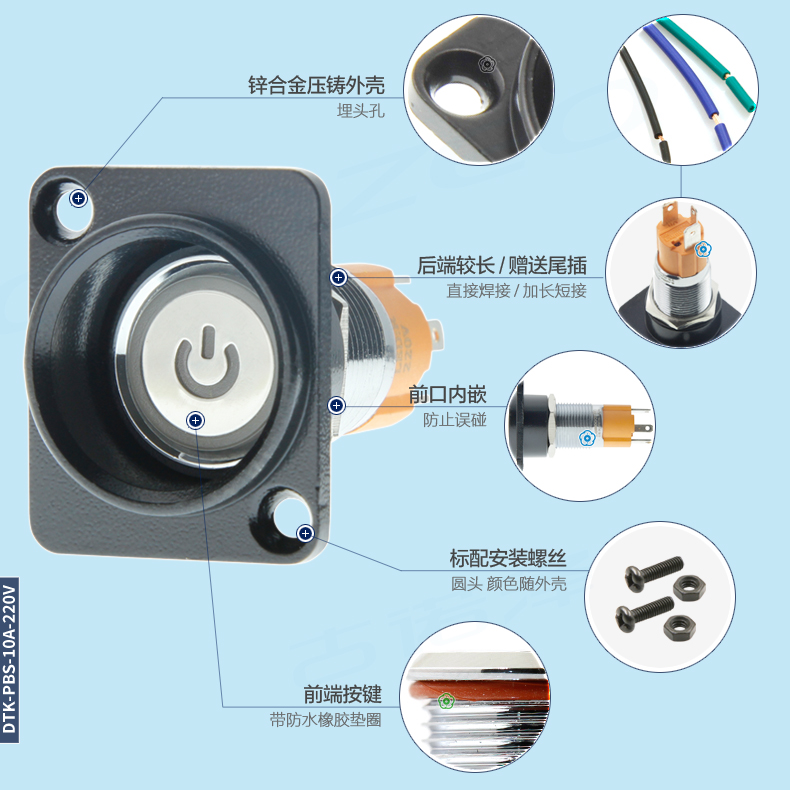 锌合金压铸外壳
埋头孔

后端较长 / 赠送尾插
直接焊接 / 加长短接

前口内嵌
防止误碰

标配安装螺丝
圆头 颜色随外壳

前端按键
带防水橡胶垫圈

DTK-PBS-10A-220V