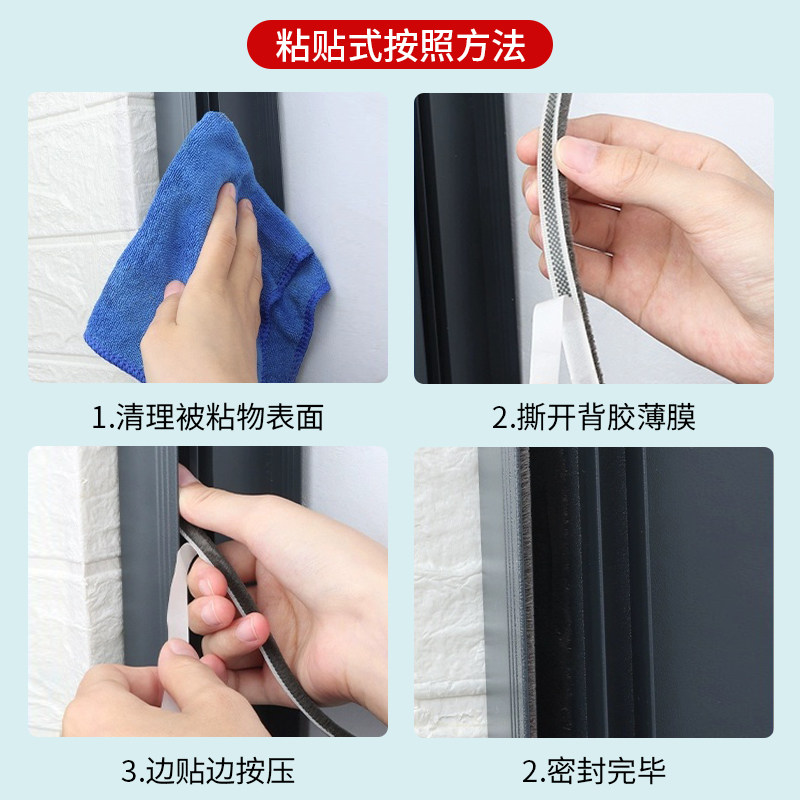 粘贴式按照方法

1.清理被粘物表面

2.撕开背胶薄膜

3.边贴边按压

2.密封完毕