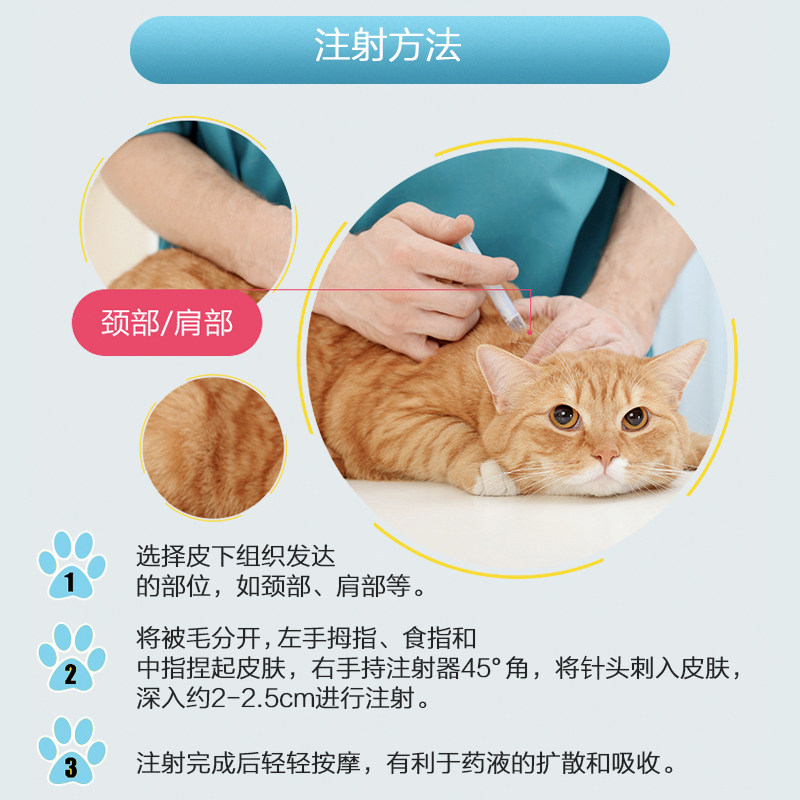 注射方法

颈部/肩部

1 选择皮下组织发达的部位，如颈部、肩部等。

2 将被毛分开，左手拇指、食指和中指捏起皮肤，右手持注射器45°角，将针头刺入皮肤，深入约2-2.5cm进行注射。

3 注射完成后轻轻按摩，有利于药液的扩散和吸收。