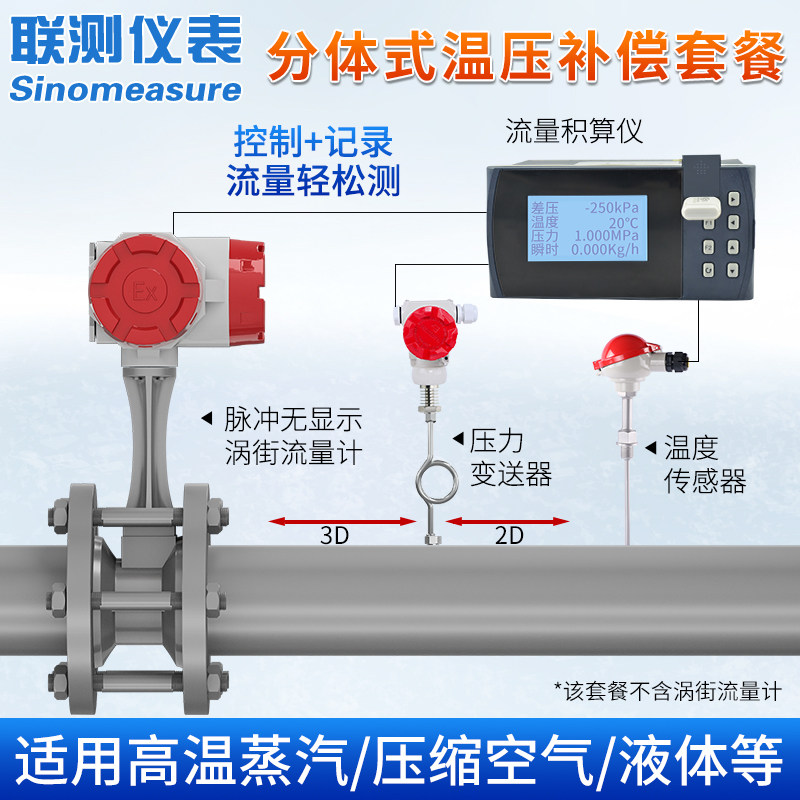 联测仪表
Sinomeasure

分体式温压补偿套餐

控制+记录
流量轻松测

流量积算仪

差压 -250kPa
温度 20°C
压力 1.000MPa
瞬时 0.000Kg/h

Ex

脉冲无显示
涡街流量计

压力
变送器

温度
传感器

3D

2D

*该套餐不含涡街流量计

适用高温蒸汽/压缩空气/液体等