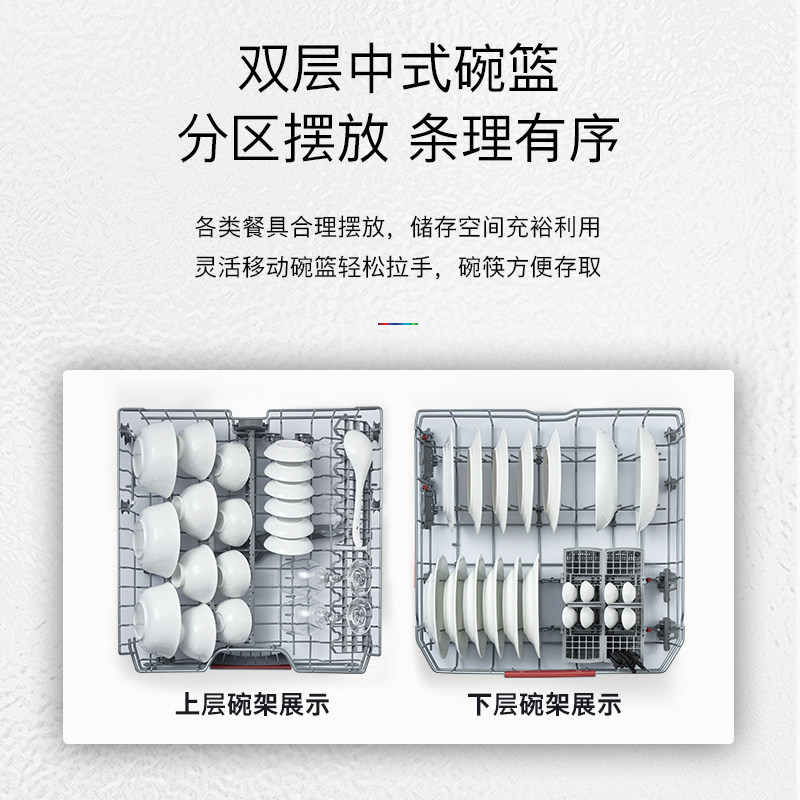 双层中式碗篮
分区摆放 条理有序

各类餐具合理摆放，储存空间充裕利用
灵活移动碗篮轻松拉手，碗筷方便存取

上层碗架展示

下层碗架展示