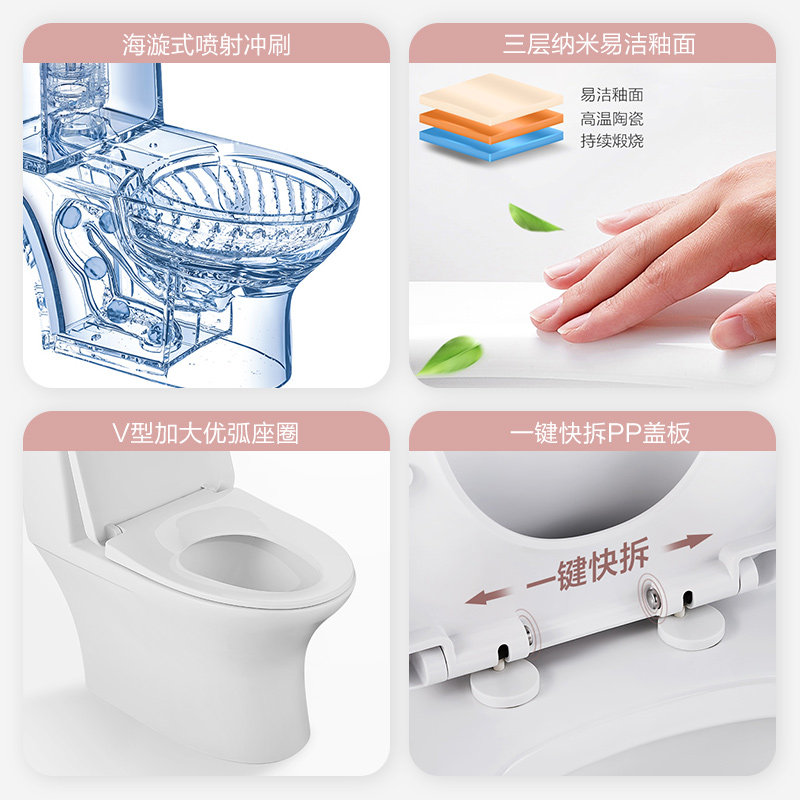 海漩式喷射冲刷

三层纳米易洁釉面

易洁釉面
高温陶瓷
持续煅烧

V型加大优弧座圈

一键快拆PP盖板

一键快拆